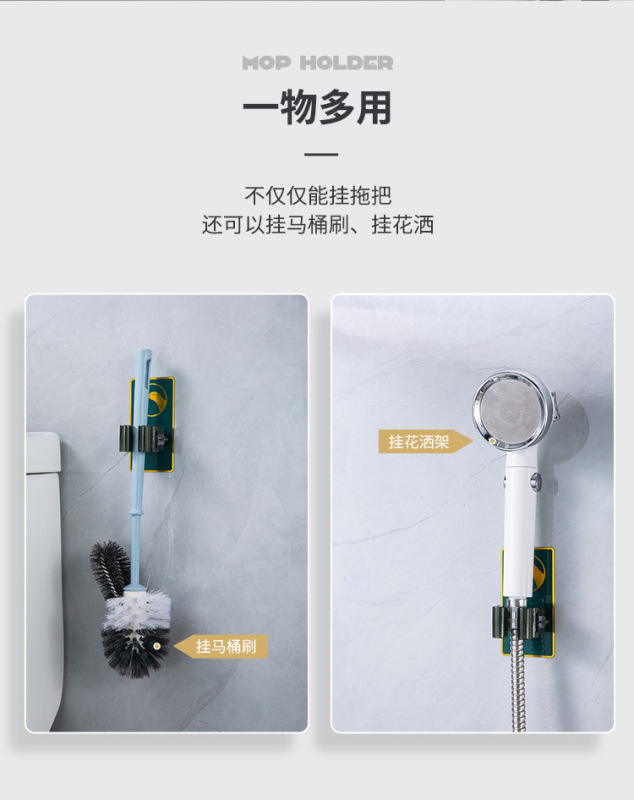 MOP HOLDER

一物多用

不仅仅能挂拖把
还可以挂马桶刷、挂花洒

挂马桶刷

挂花洒架