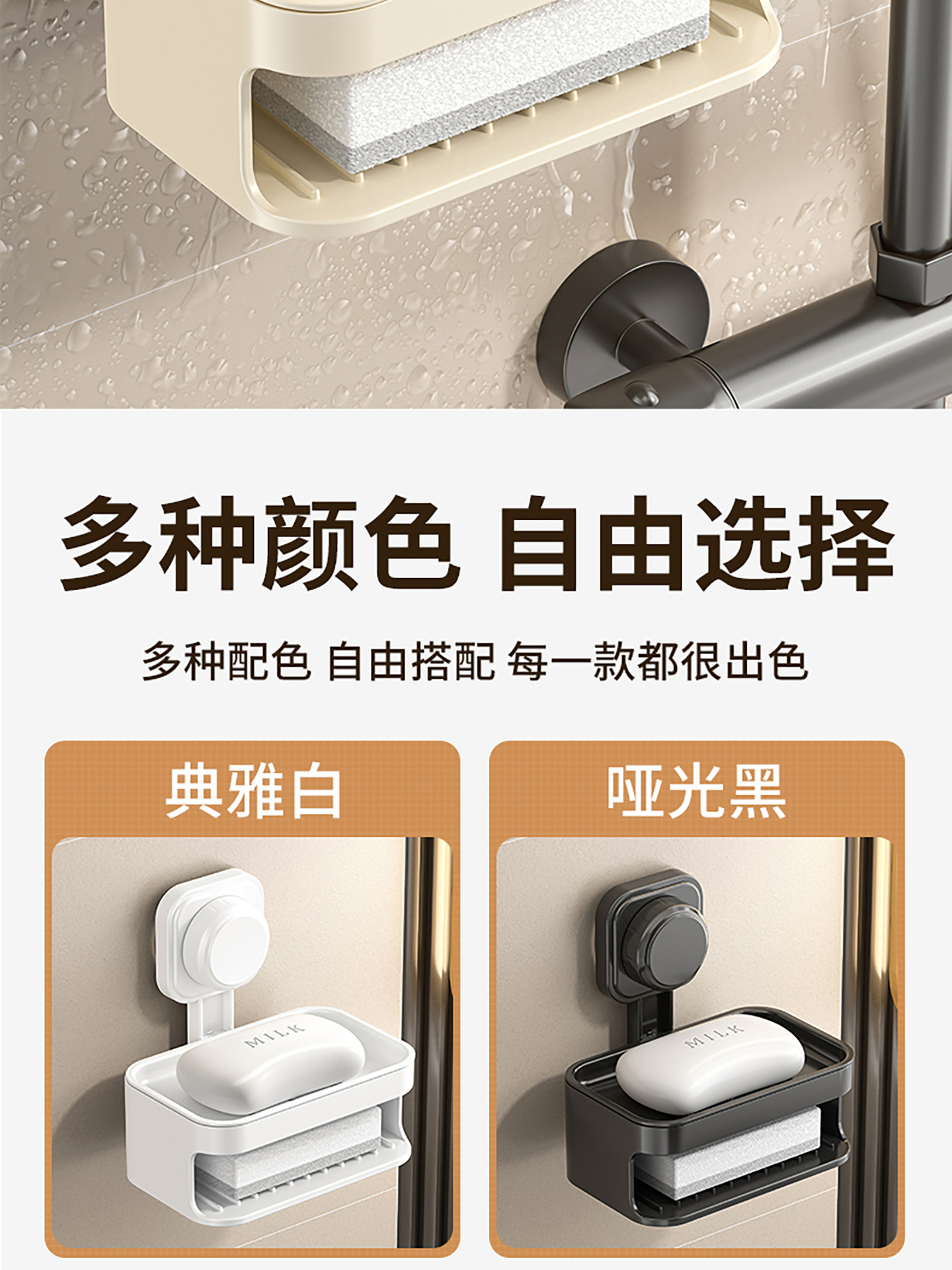 多种颜色 自由选择

多种配色 自由搭配 每一款都很出色

典雅白

MILK

哑光黑

MILK