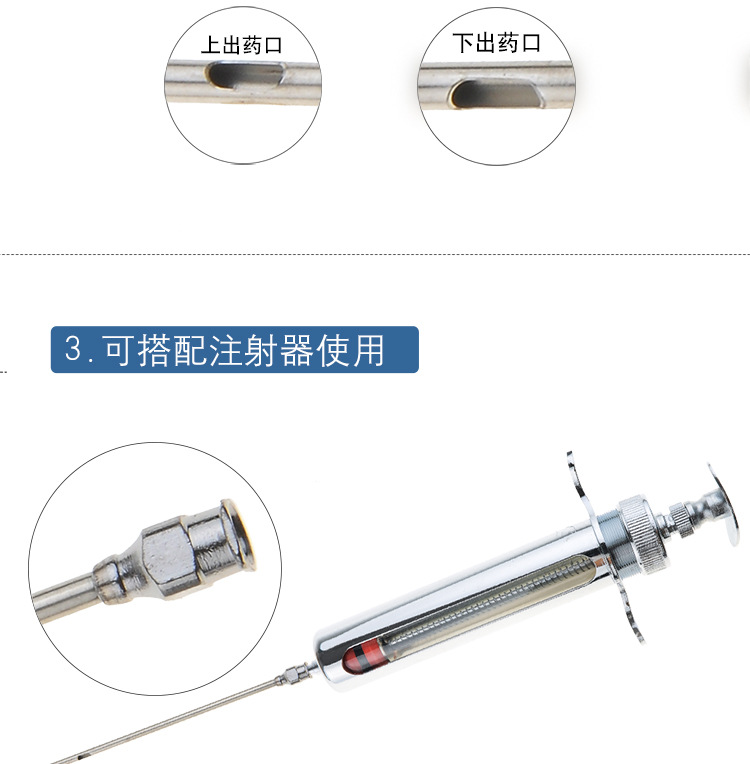 上出药口

下出药口

3.可搭配注射器使用