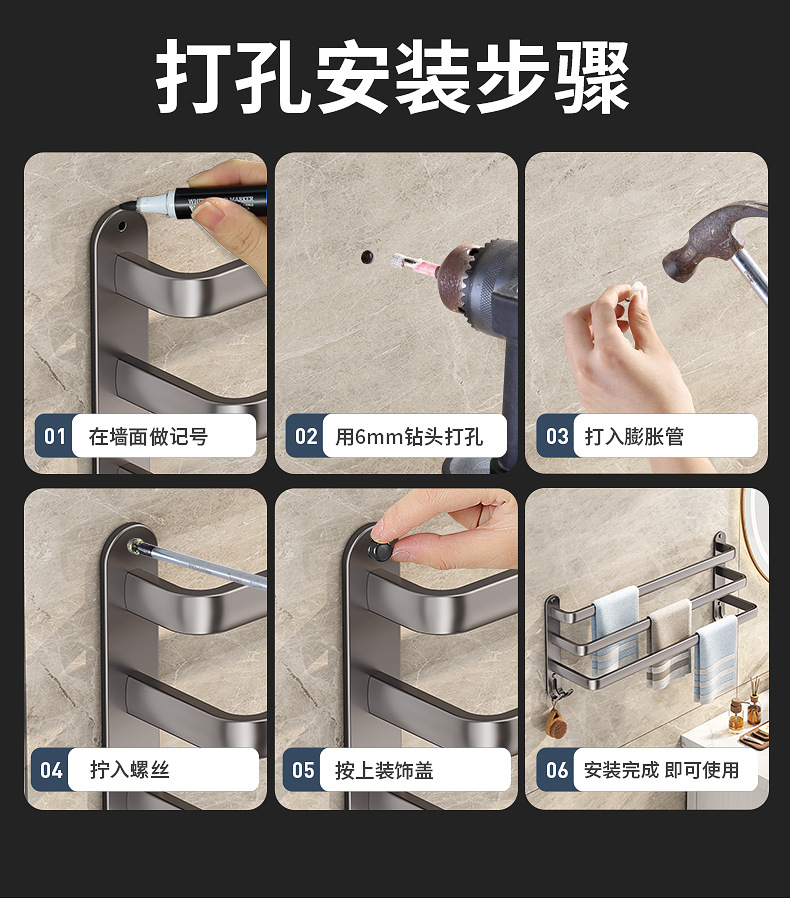 打孔安装步骤

WHITEBOARD MARKER

01 在墙面做记号

02 用6mm钻头打孔

03 打入膨胀管

04 拧入螺丝

05 按上装饰盖

06 安装完成 即可使用