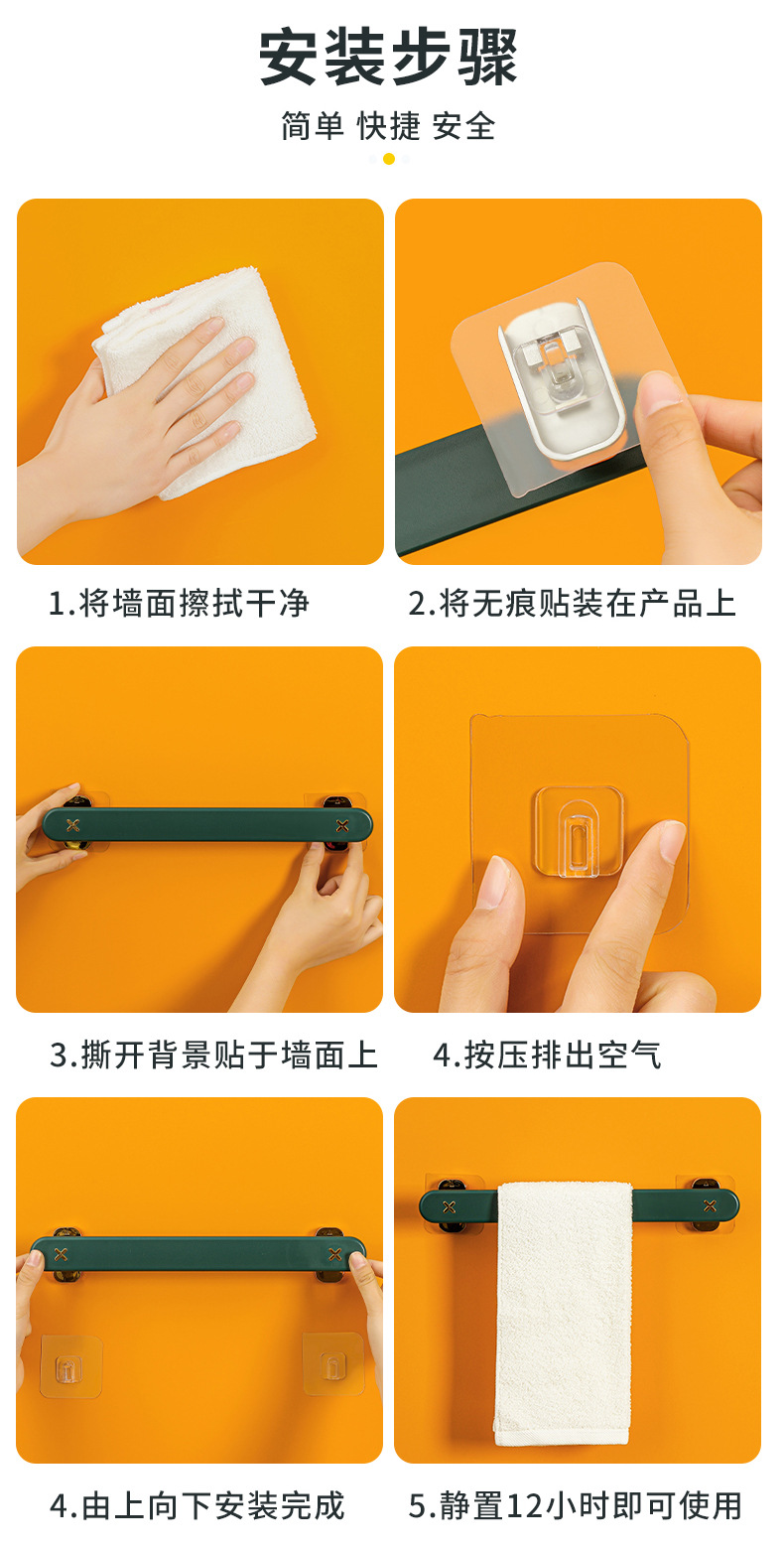 安装步骤

简单 快捷 安全

1.将墙面擦拭干净

2.将无痕贴装在产品上

3.撕开背景贴于墙面上

4.按压排出空气

4.由上向下安装完成

5.静置12小时即可使用