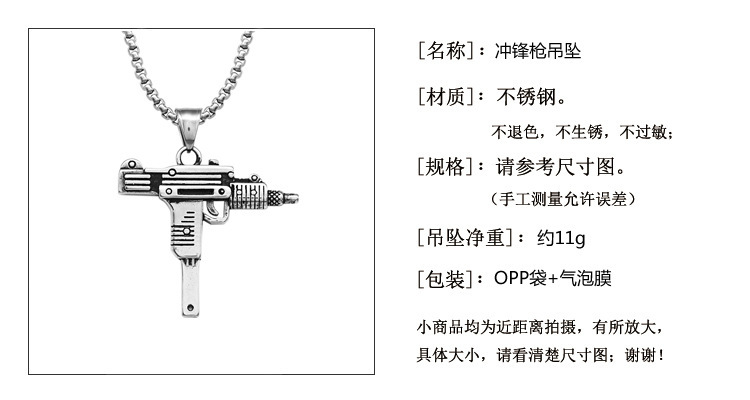 [名称]：冲锋枪吊坠

[材质]：不锈钢。

不退色，不生锈，不过敏；

[规格]：请参考尺寸图。

（手工测量允许误差）

[吊坠净重]：约11g

[包装]：OPP袋+气泡膜

小商品均为近距离拍摄，有所放大，具体大小，请看清楚尺寸图；谢谢！