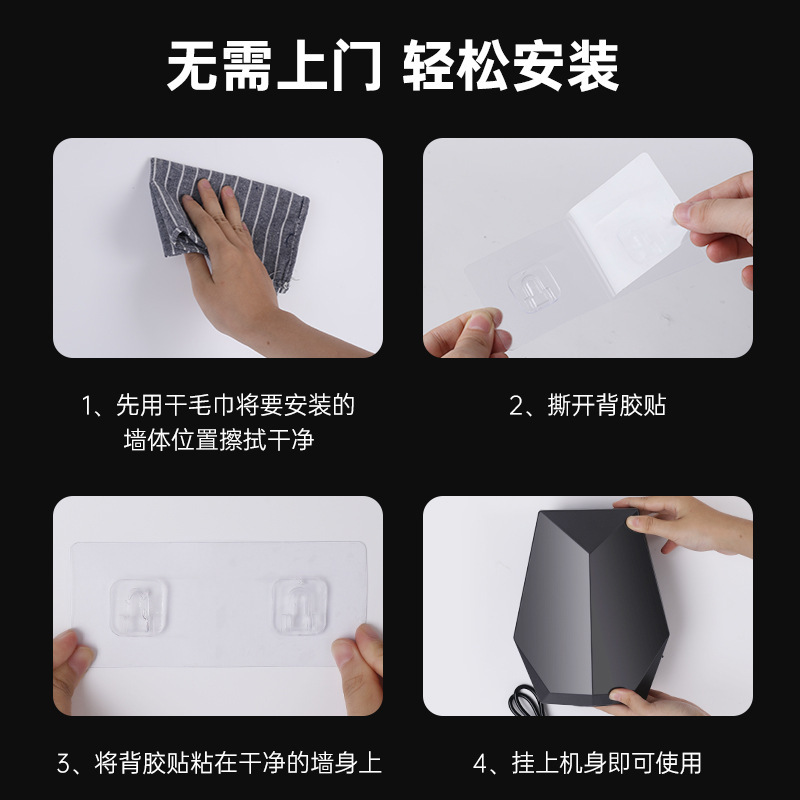 无需上门 轻松安装

1、先用干毛巾将要安装的墙体位置擦拭干净

2、撕开背胶贴

3、将背胶贴粘在干净的墙身上

4、挂上机身即可使用