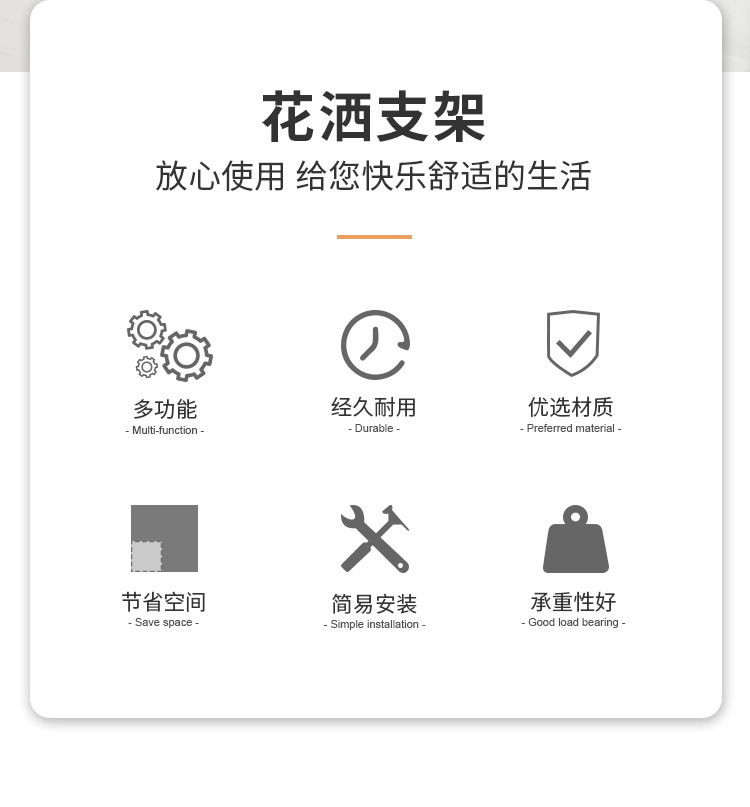 花洒支架

放心使用 给您快乐舒适的生活

多功能
- Multi-function -

经久耐用
- Durable -

优选材质
- Preferred material -

节省空间
- Save space -

简易安装
- Simple installation -

承重性好
- Good load bearing -