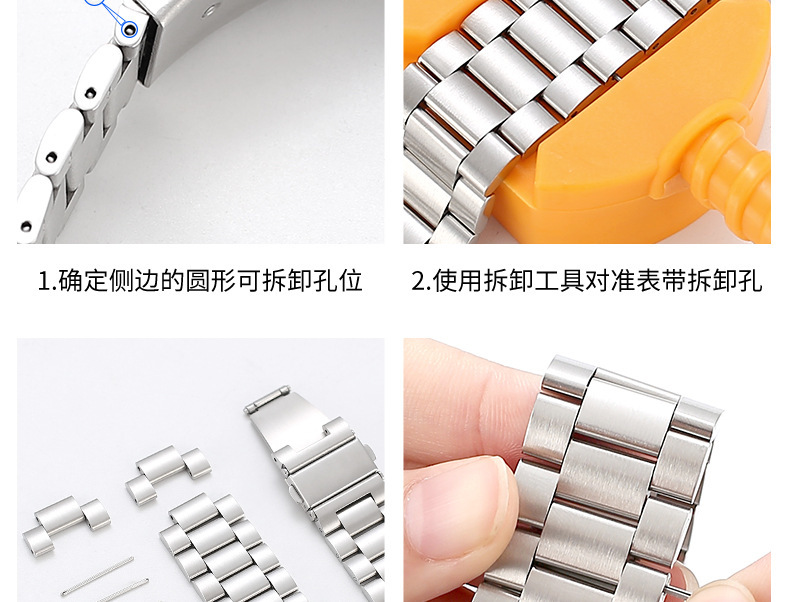 1.确定侧边的圆形可拆卸孔位

2.使用拆卸工具对准表带拆卸孔