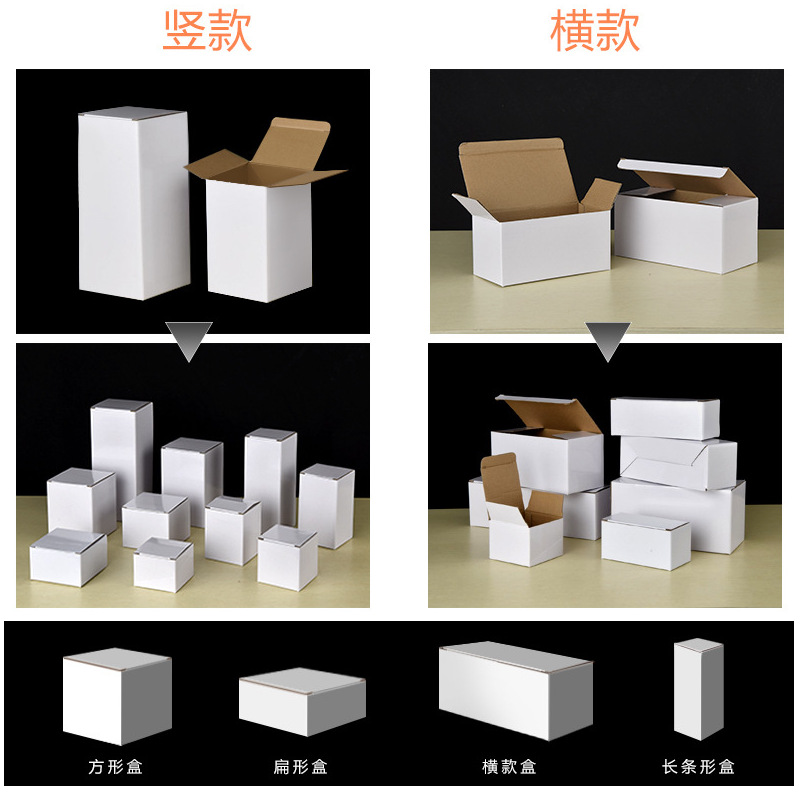 竖款

横款

方形盒

扁形盒

横款盒

长条形盒