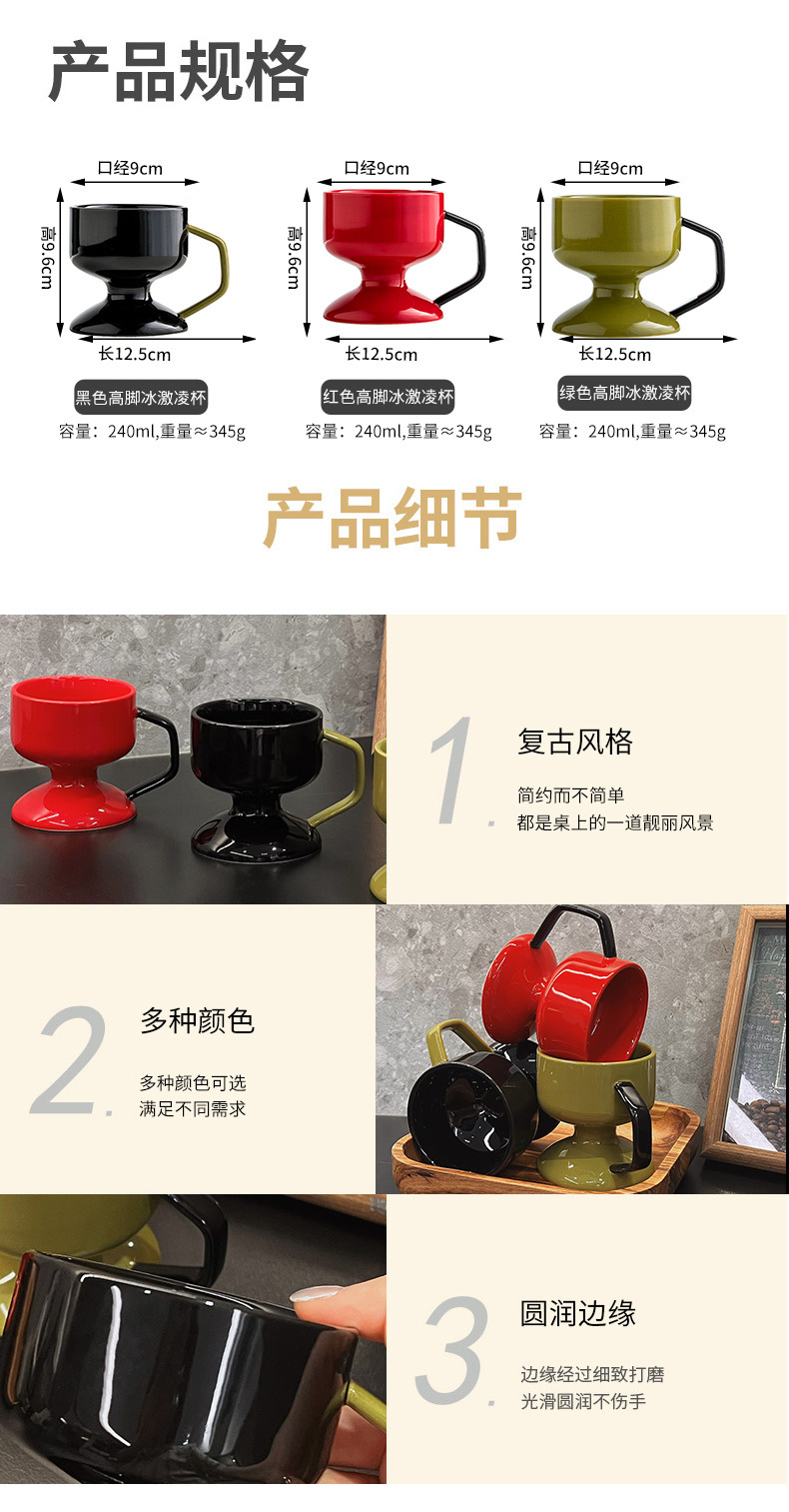 产品规格

口经9cm
高9.6cm
长12.5cm
黑色高脚冰激凌杯
容量：240ml,重量≈345g

口经9cm
高9.6cm
长12.5cm
红色高脚冰激凌杯
容量：240ml,重量≈345g

口经9cm
高9.6cm
长12.5cm
绿色高脚冰激凌杯
容量：240ml,重量≈345g

产品细节

1.
复古风格
简约而不简单
都是桌上的一道靓丽风景

2.
多种颜色
多种颜色可选
满足不同需求

3.
圆润边缘
边缘经过细致打磨
光滑圆润不伤手