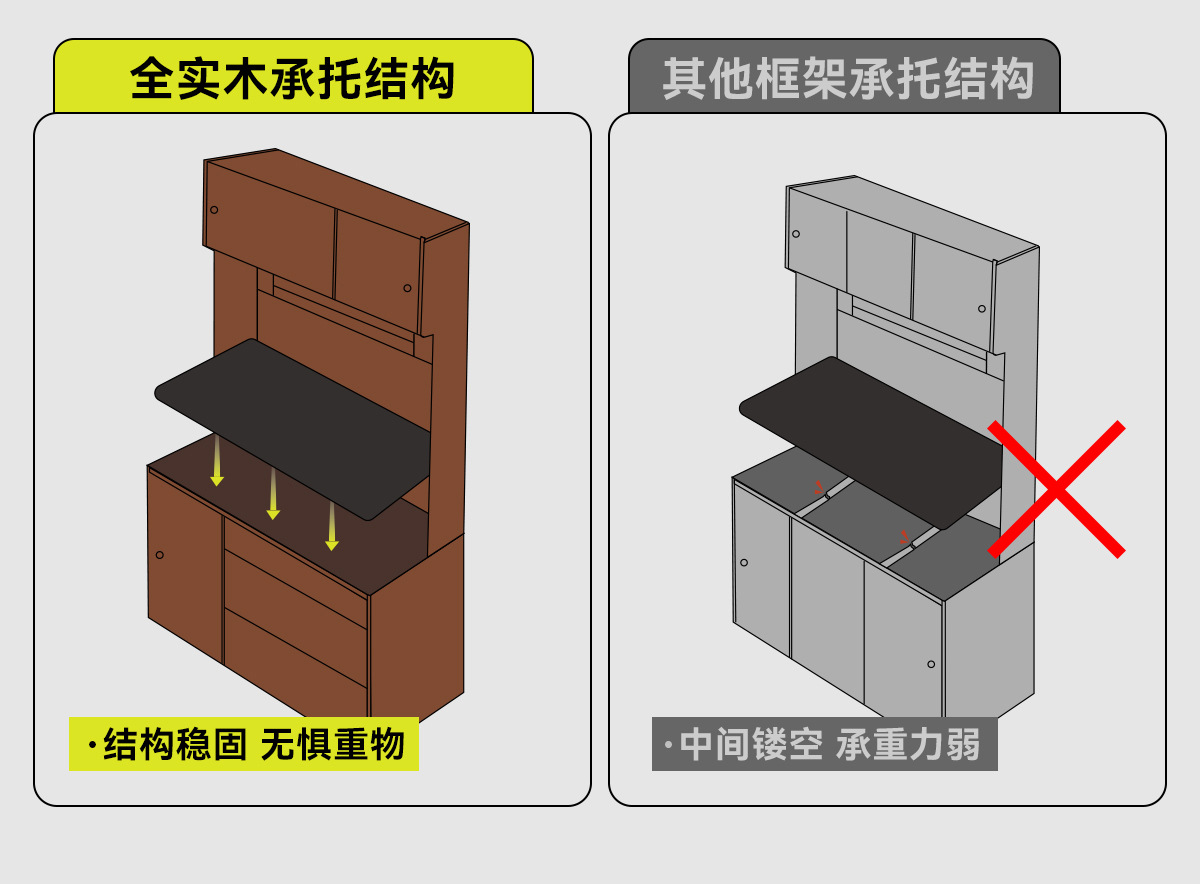 全实木承托结构

·结构稳固 无惧重物

其他框架承托结构

·中间镂空 承重力弱