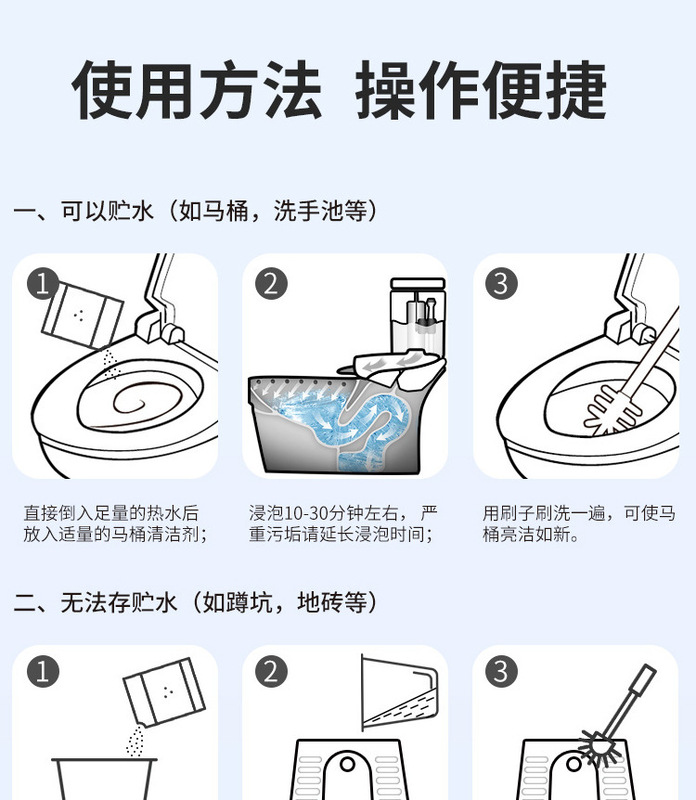 使用方法 操作便捷

一、可以贮水（如马桶，洗手池等）

1

2

3

直接倒入足量的热水后放入适量的马桶清洁剂；

浸泡10-30分钟左右，严重污垢请延长浸泡时间；

用刷子刷洗一遍，可使马桶亮洁如新。

二、无法存贮水（如蹲坑，地砖等）

1

2

3