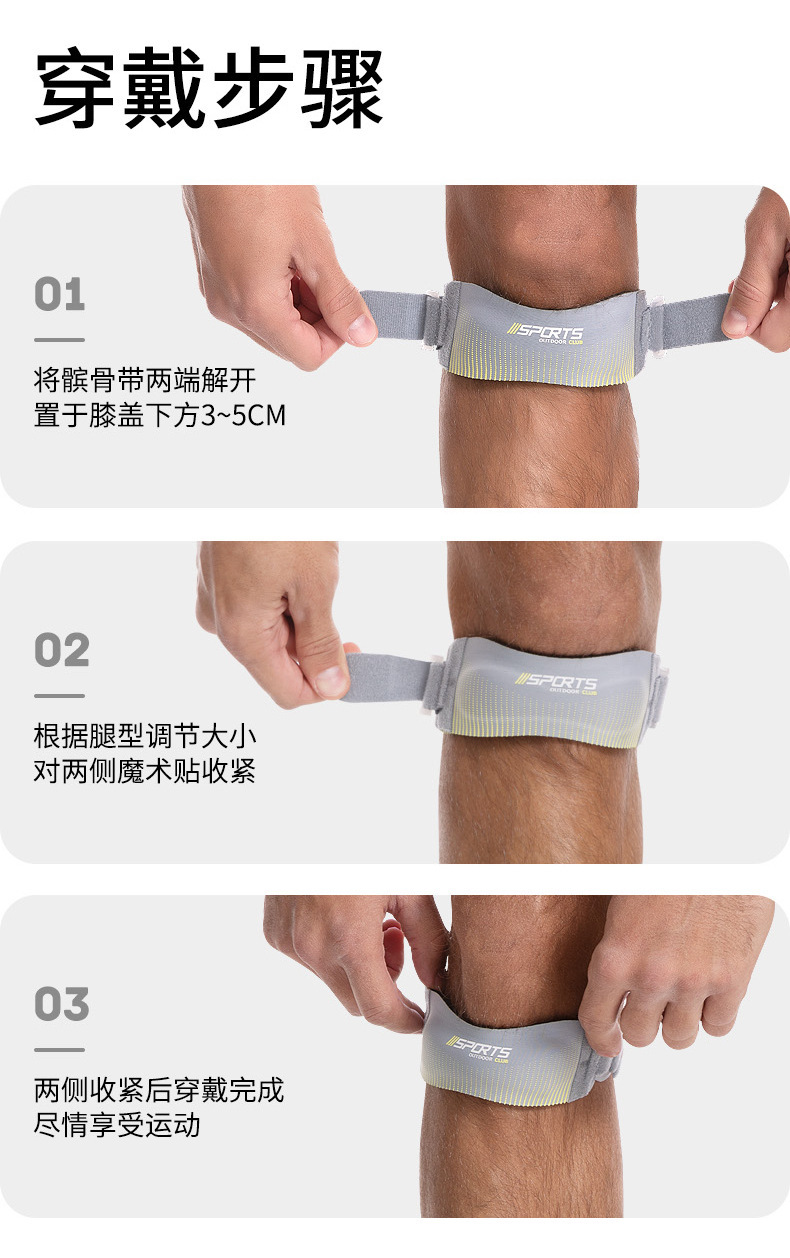 穿戴步骤

01

将髌骨带两端解开
置于膝盖下方3~5CM

SPORTS
OUTDOOR CLUB

02

根据腿型调节大小
对两侧魔术贴收紧

SPORTS
OUTDOOR CLUB

03

两侧收紧后穿戴完成
尽情享受运动

SPORTS
OUTDOOR CLUB