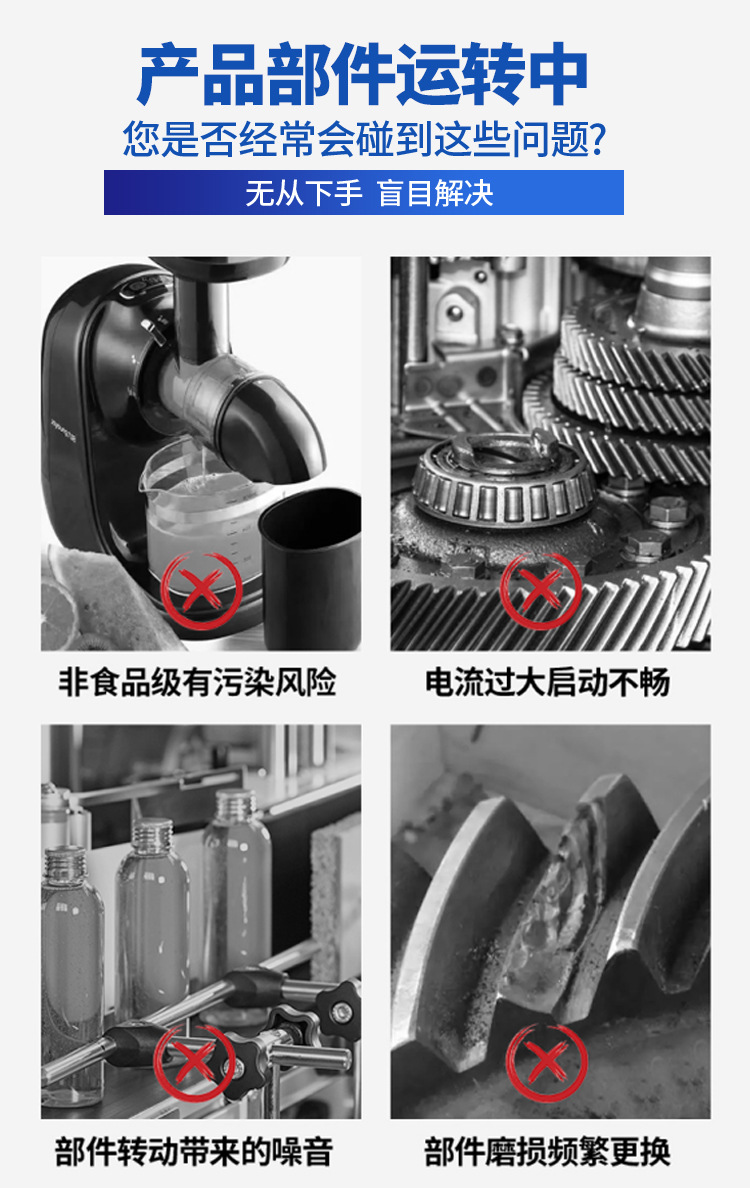 产品部件运转中
您是否经常会碰到这些问题?
无从下手 盲目解决

非食品级有污染风险

电流过大启动不畅

部件转动带来的噪音

部件磨损频繁更换