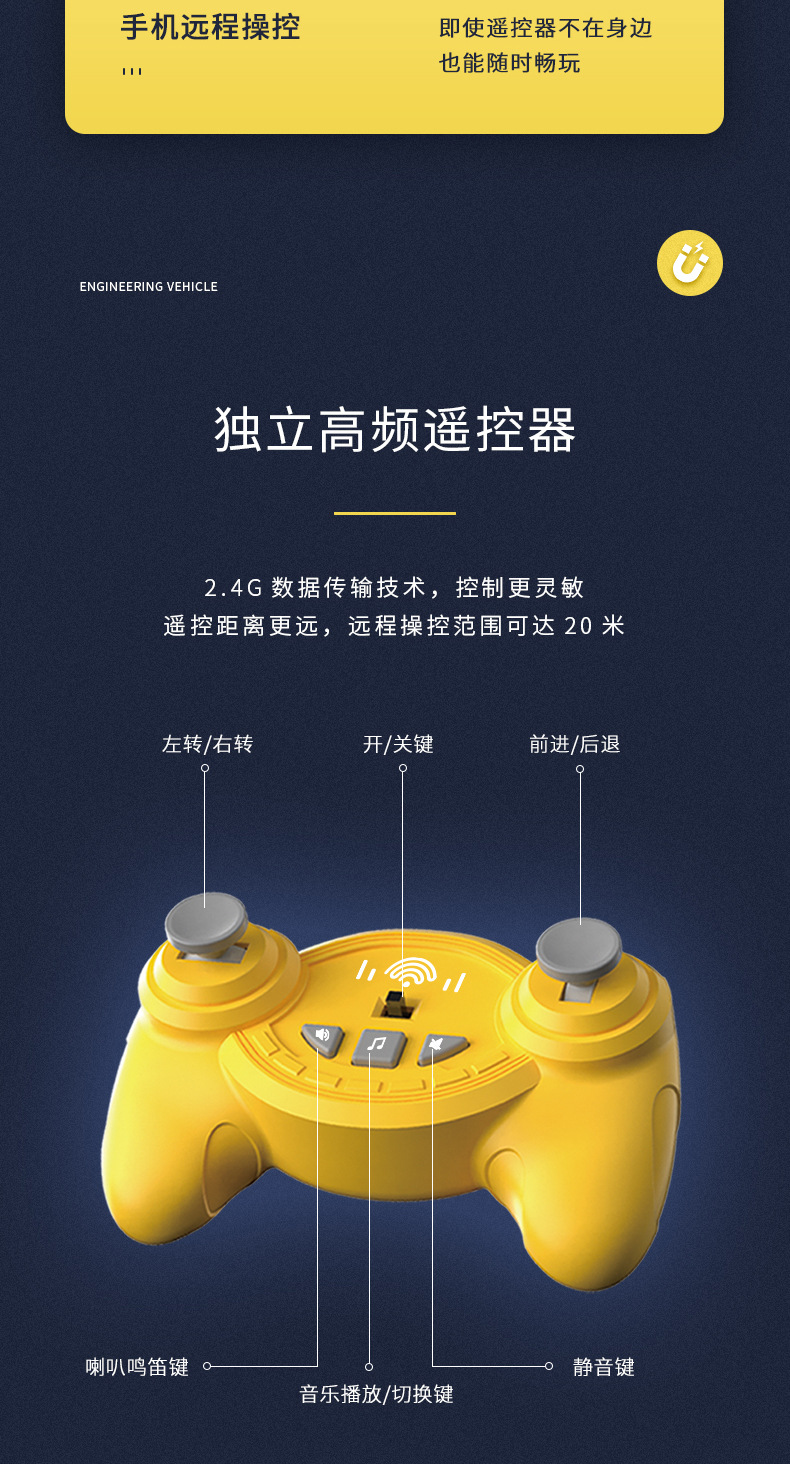 手机远程操控

即使遥控器不在身边
也能随时畅玩

ENGINEERING VEHICLE

独立高频遥控器

2.4G 数据传输技术，控制更灵敏
遥控距离更远，远程操控范围可达 20 米

左转/右转

开/关键

前进/后退

喇叭鸣笛键

音乐播放/切换键

静音键