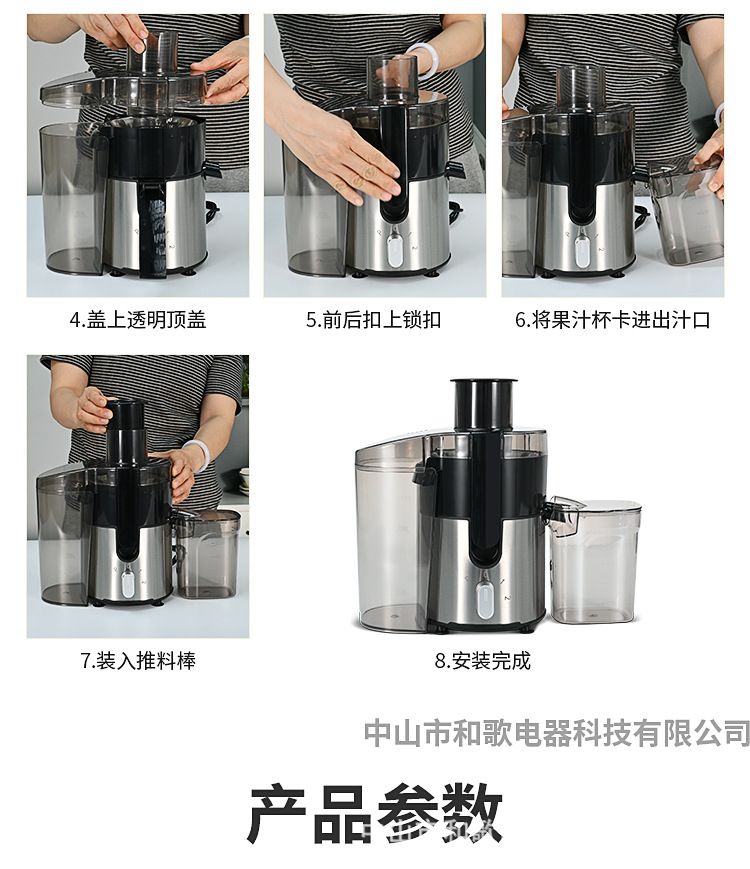 4.盖上透明顶盖

5.前后扣上锁扣

6.将果汁杯卡进出汁口

7.装入推料棒

8.安装完成

中山市和歌电器科技有限公司

产品参数