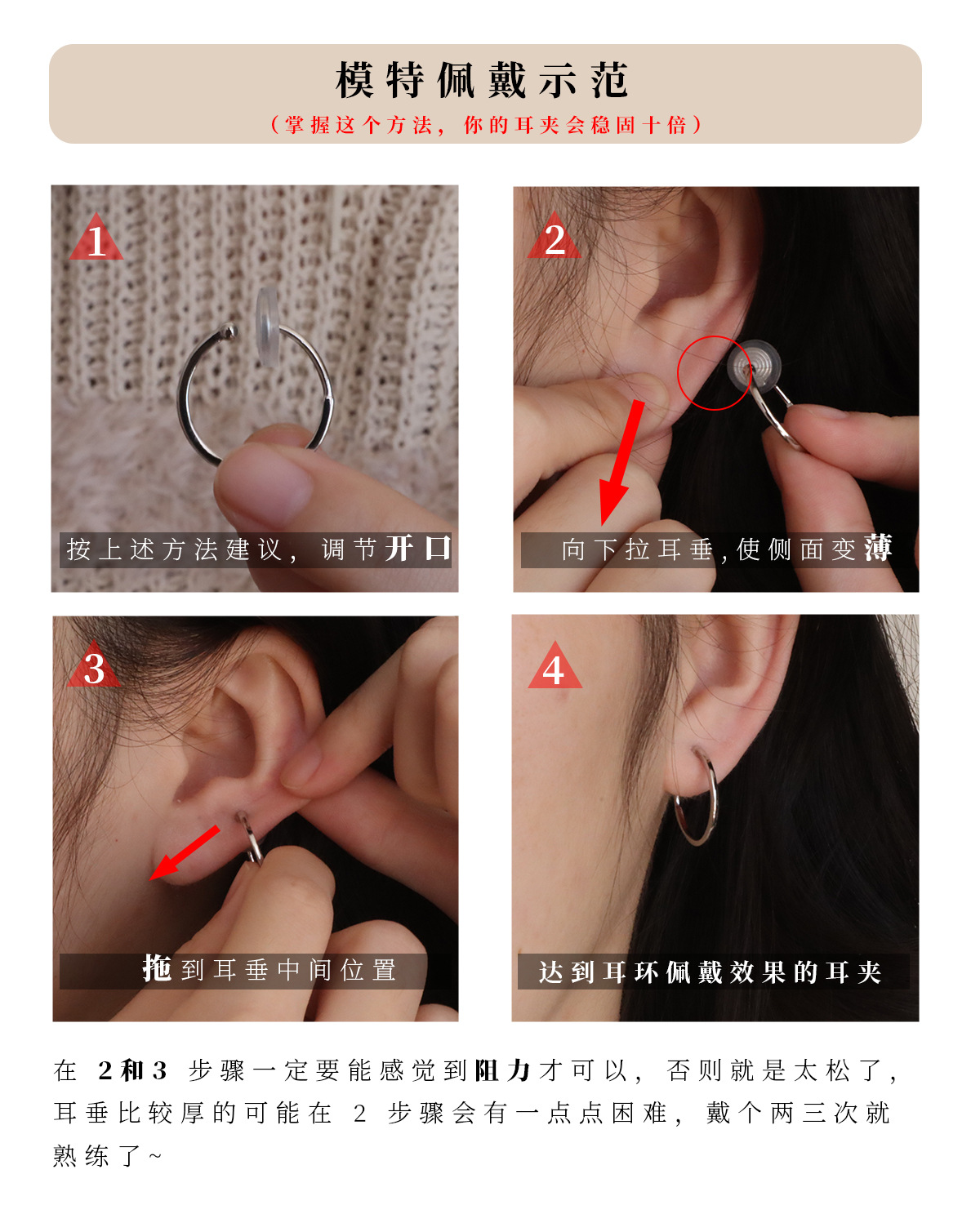 模特佩戴示范

（掌握这个方法，你的耳夹会稳固十倍）

1

按上述方法建议，调节开口

2

向下拉耳垂，使侧面变薄

3

拖到耳垂中间位置

4

达到耳环佩戴效果的耳夹

在 2和3 步骤一定要能感觉到阻力才可以，否则就是太松了，耳垂比较厚的可能在 2 步骤会有一点点困难，戴个两三次就熟练了~