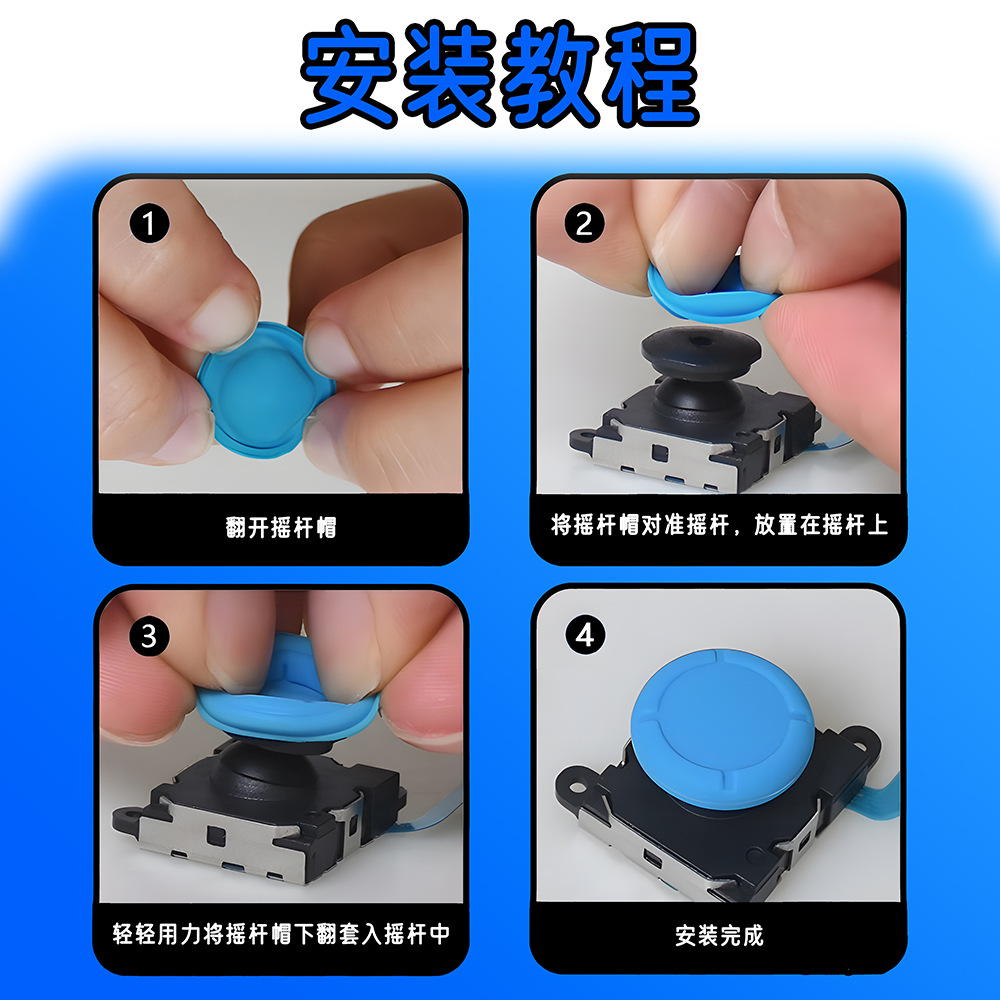 安装教程

1
翻开摇杆帽

2
将摇杆帽对准摇杆，放置在摇杆上

3
轻轻用力将摇杆帽下翻套入摇杆中

4
安装完成