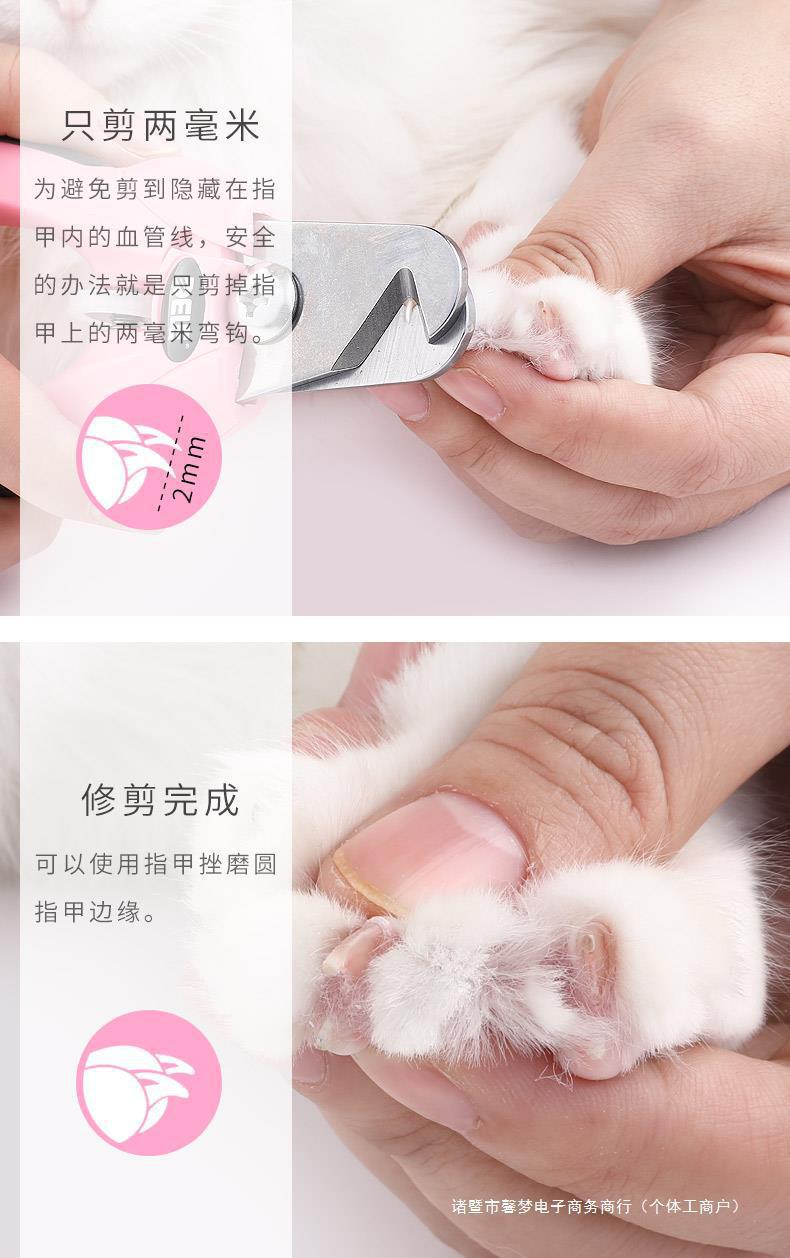 只剪两毫米

为避免剪到隐藏在指甲内的血管线，安全的办法就是只剪掉指甲上的两毫米弯钩。

2mm

修剪完成

可以使用指甲挫磨圆指甲边缘。

诸暨市馨梦电子商务商行（个体工商户）