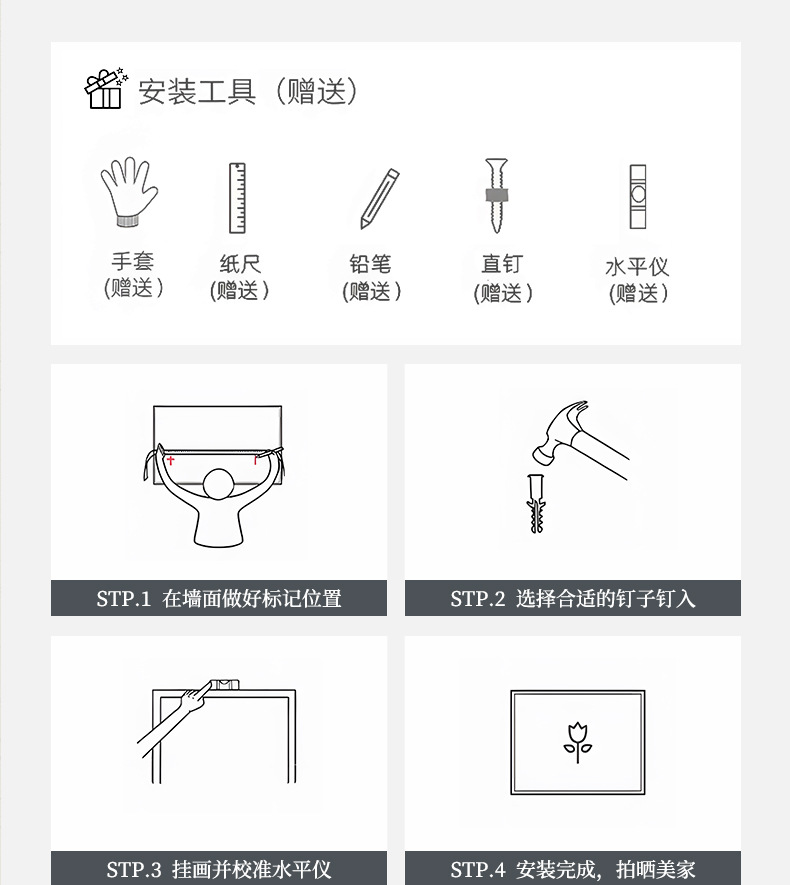 安装工具（赠送）

手套
（赠送）

纸尺
（赠送）

铅笔
（赠送）

直钉
（赠送）

水平仪
（赠送）

STP.1 在墙面做好标记位置

STP.2 选择合适的钉子钉入

STP.3 挂画并校准水平仪

STP.4 安装完成，拍晒美家