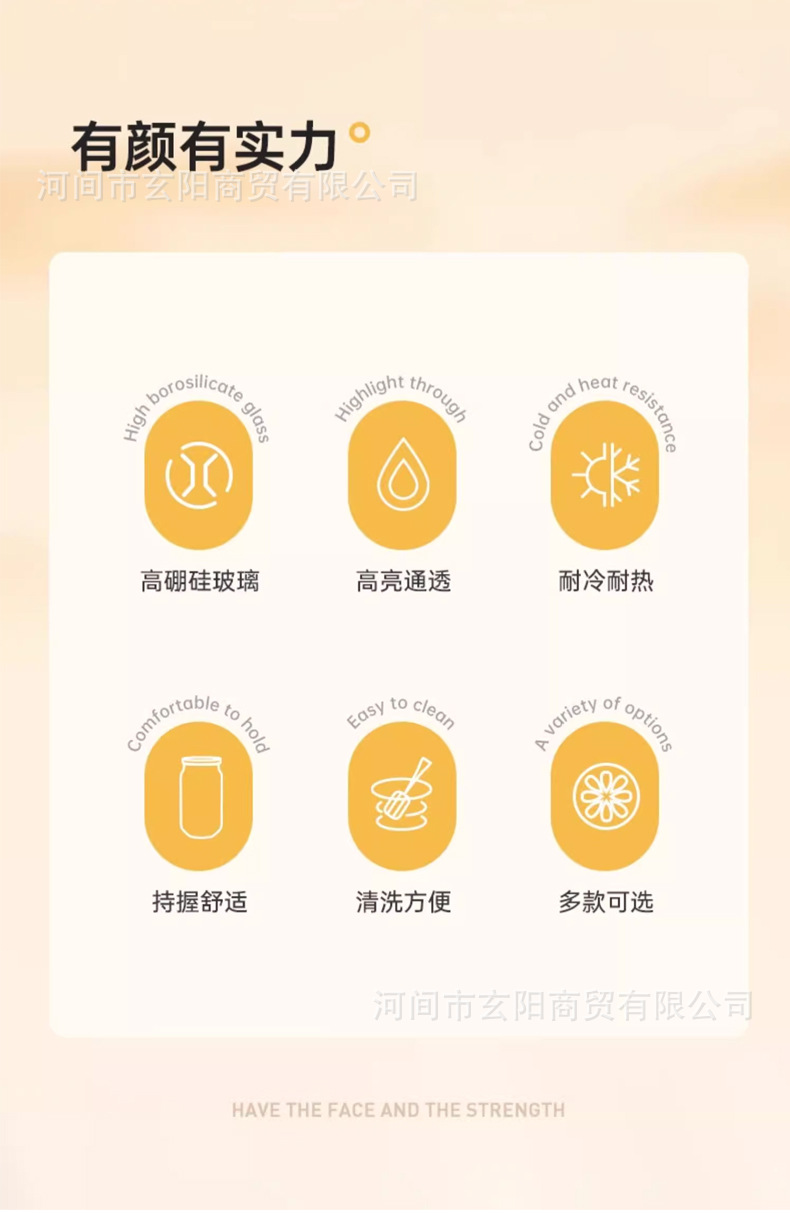 有颜有实力

High borosilicate glass
高硼硅玻璃

Highlight through
高亮通透

Cold and heat resistance
耐冷耐热

Comfortable to hold
持握舒适

Easy to clean
清洗方便

A variety of options
多款可选

HAVE THE FACE AND THE STRENGTH

河间市玄阳商贸有限公司