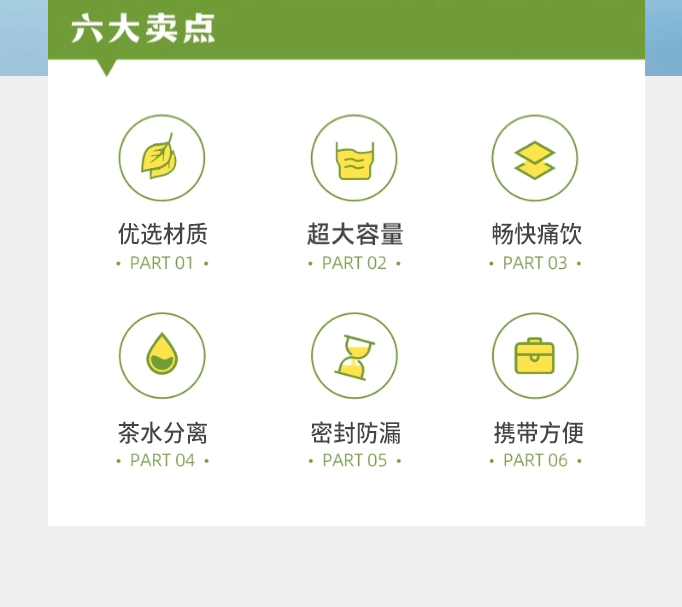 六大卖点

优选材质
• PART 01 •

超大容量
• PART 02 •

畅快痛饮
• PART 03 •

茶水分离
• PART 04 •

密封防漏
• PART 05 •

携带方便
• PART 06 •