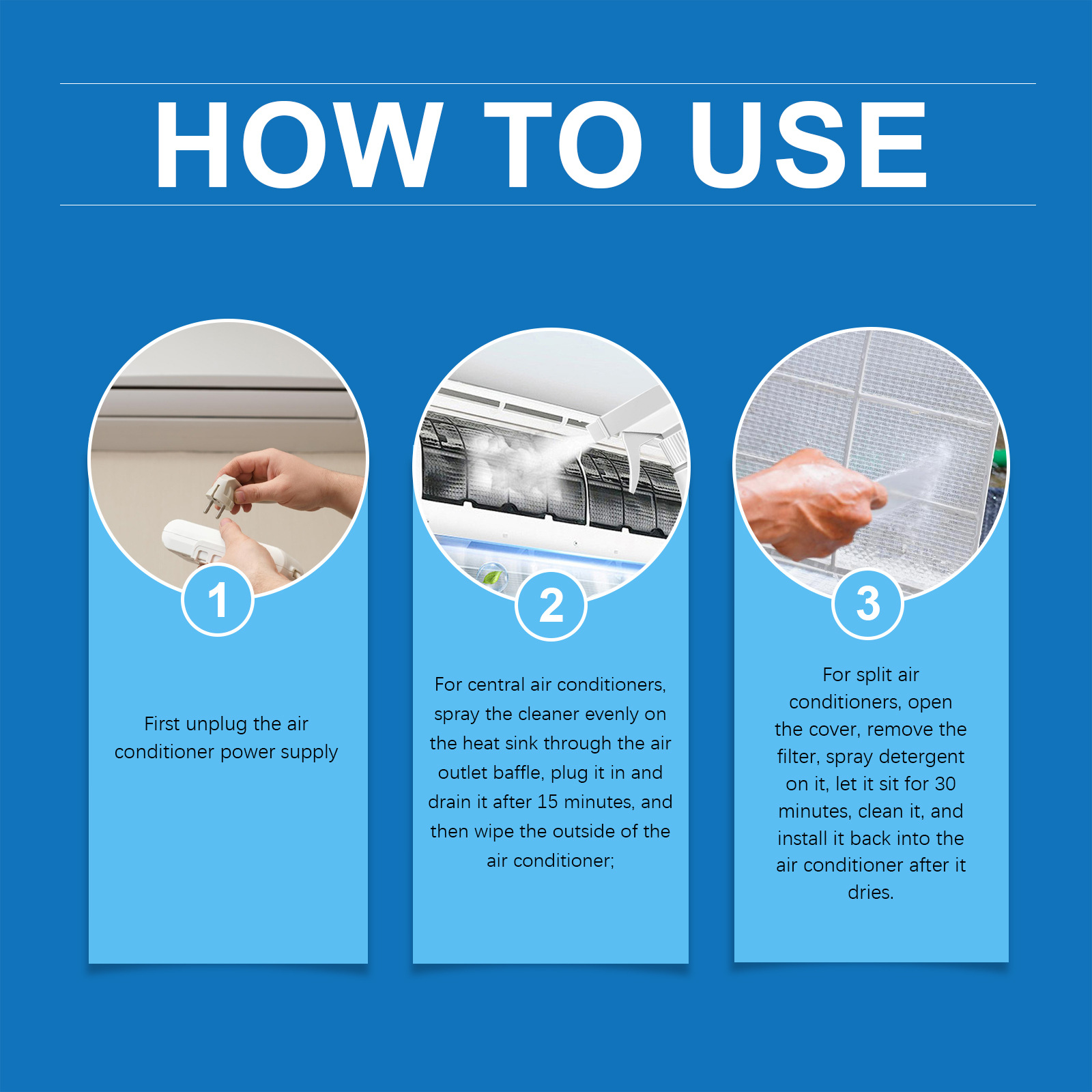 HOW TO USE

1

First unplug the air conditioner power supply

2

For central air conditioners, spray the cleaner evenly on the heat sink through the air outlet baffle, plug it in and drain it after 15 minutes, and then wipe the outside of the air conditioner;

3

For split air conditioners, open the cover, remove the filter, spray detergent on it, let it sit for 30 minutes, clean it, and install it back into the air conditioner after it dries.