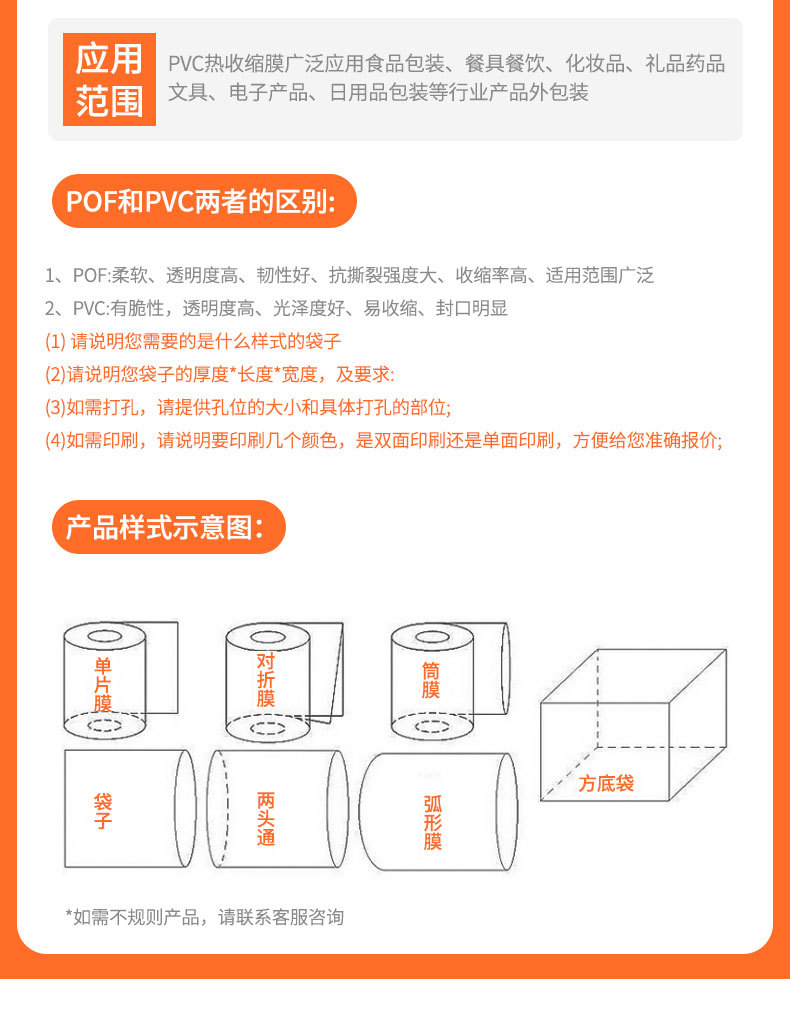 应用范围

PVC热收缩膜广泛应用食品包装、餐具餐饮、化妆品、礼品药品文具、电子产品、日用品包装等行业产品外包装

POF和PVC两者的区别:

1、POF:柔软、透明度高、韧性好、抗撕裂强度大、收缩率高、适用范围广泛
2、PVC:有脆性，透明度高、光泽度好、易收缩、封口明显
(1) 请说明您需要的是什么样式的袋子
(2)请说明您袋子的厚度*长度*宽度，及要求:
(3)如需打孔，请提供孔位的大小和具体打孔的部位;
(4)如需印刷，请说明要印刷几个颜色，是双面印刷还是单面印刷，方便给您准确报价;

产品样式示意图:

单片膜

对折膜

筒膜

方底袋

袋子

两头通

弧形膜

*如需不规则产品，请联系客服咨询