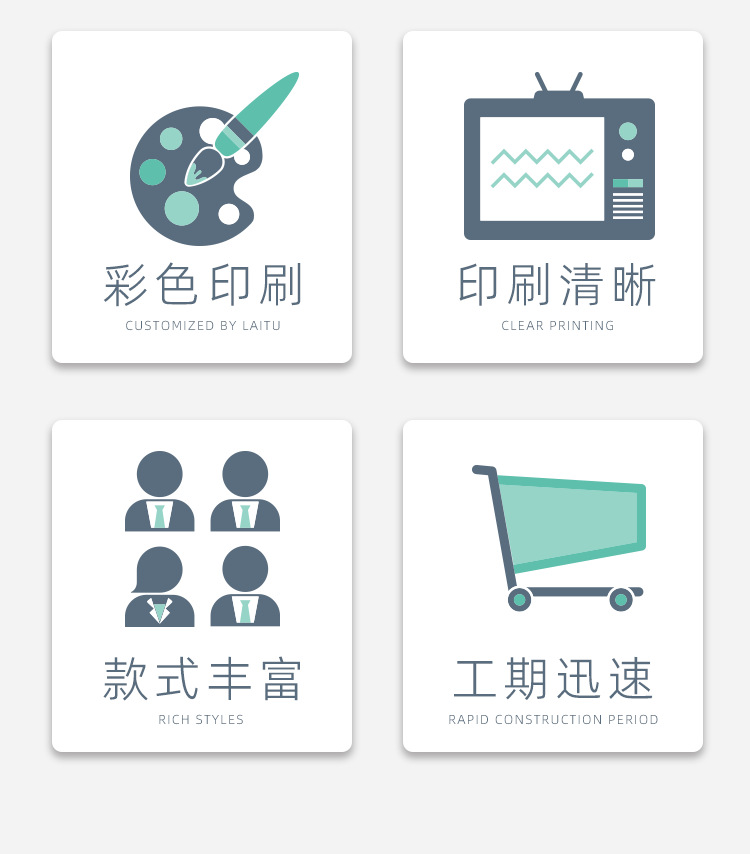 彩色印刷
CUSTOMIZED BY LAITU

印刷清晰
CLEAR PRINTING

款式丰富
RICH STYLES

工期迅速
RAPID CONSTRUCTION PERIOD