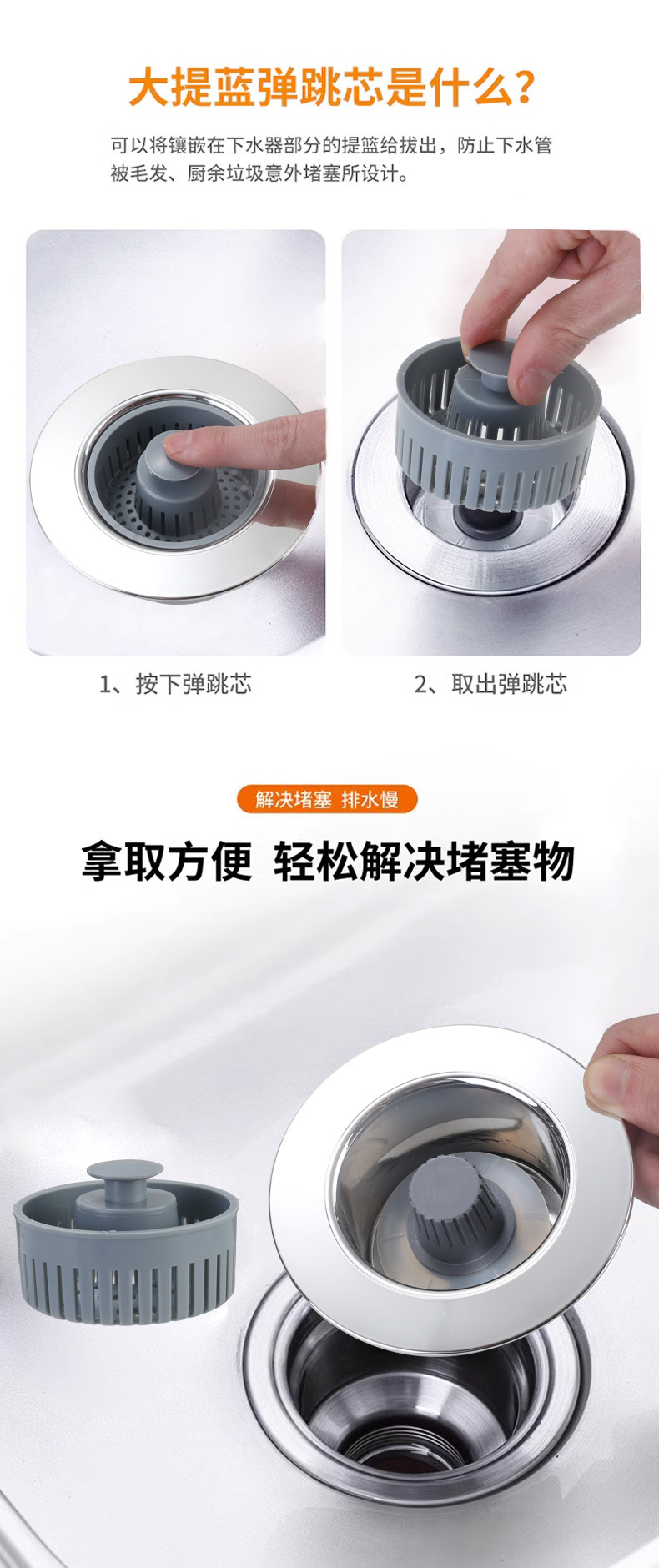 大提蓝弹跳芯是什么？

可以将镶嵌在下水器部分的提篮给拔出，防止下水管被毛发、厨余垃圾意外堵塞所设计。

1、按下弹跳芯

2、取出弹跳芯

解决堵塞 排水慢

拿取方便 轻松解决堵塞物