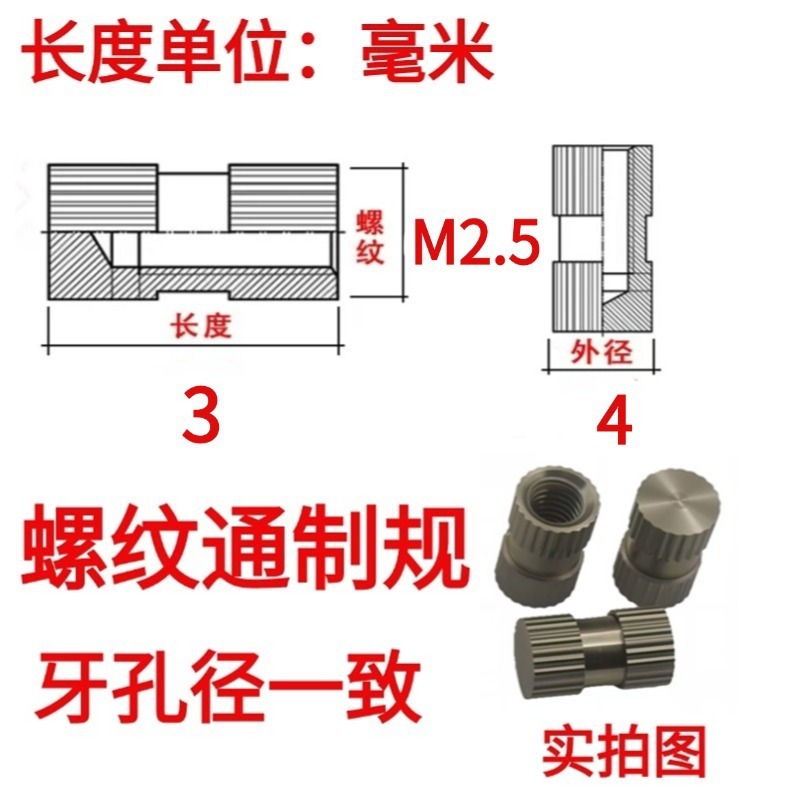 长度单位：毫米

螺纹

M2.5

长度

外径

3

4

螺纹通制规

牙孔径一致

实拍图