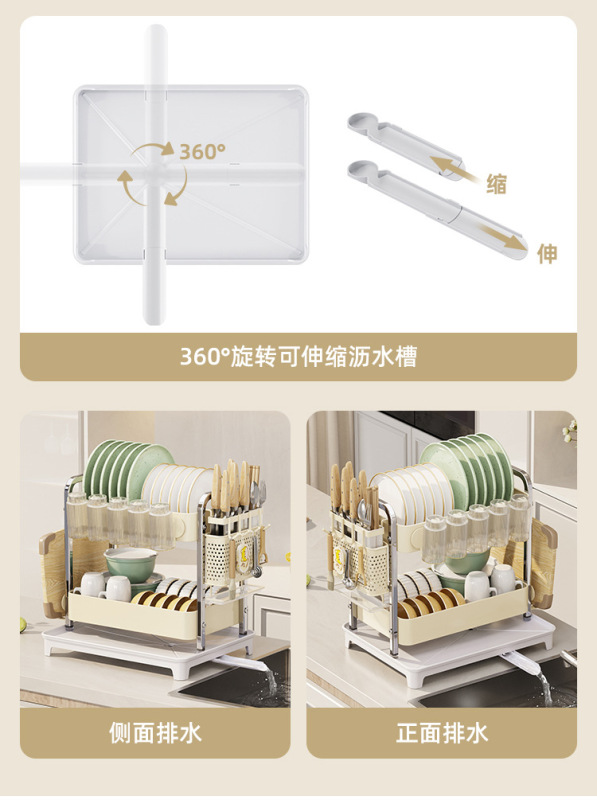 360°

缩

伸

360°旋转可伸缩沥水槽

侧面排水

正面排水