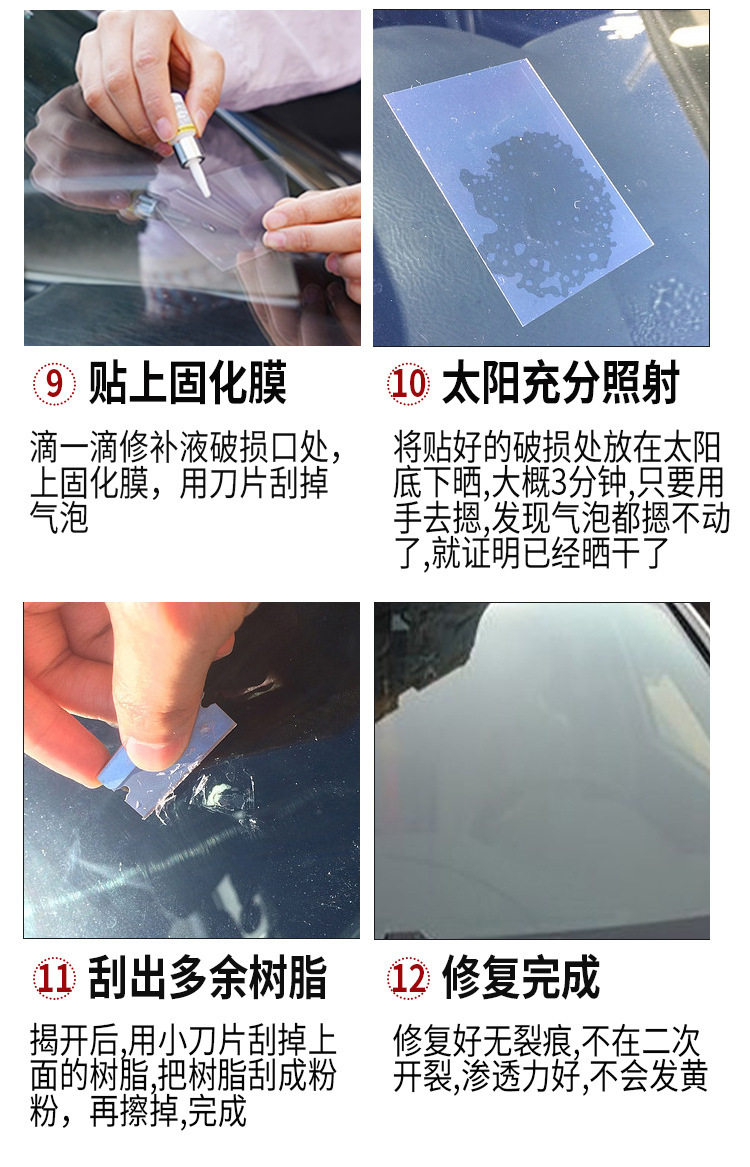 9 贴上固化膜

滴一滴修补液破损口处，上固化膜，用刀片刮掉气泡

10 太阳充分照射

将贴好的破损处放在太阳底下晒,大概3分钟,只要用手去摁,发现气泡都摁不动了,就证明已经晒干了

11 刮出多余树脂

揭开后,用小刀片刮掉上面的树脂,把树脂刮成粉粉，再擦掉,完成

12 修复完成

修复好无裂痕,不在二次开裂,渗透力好,不会发黄