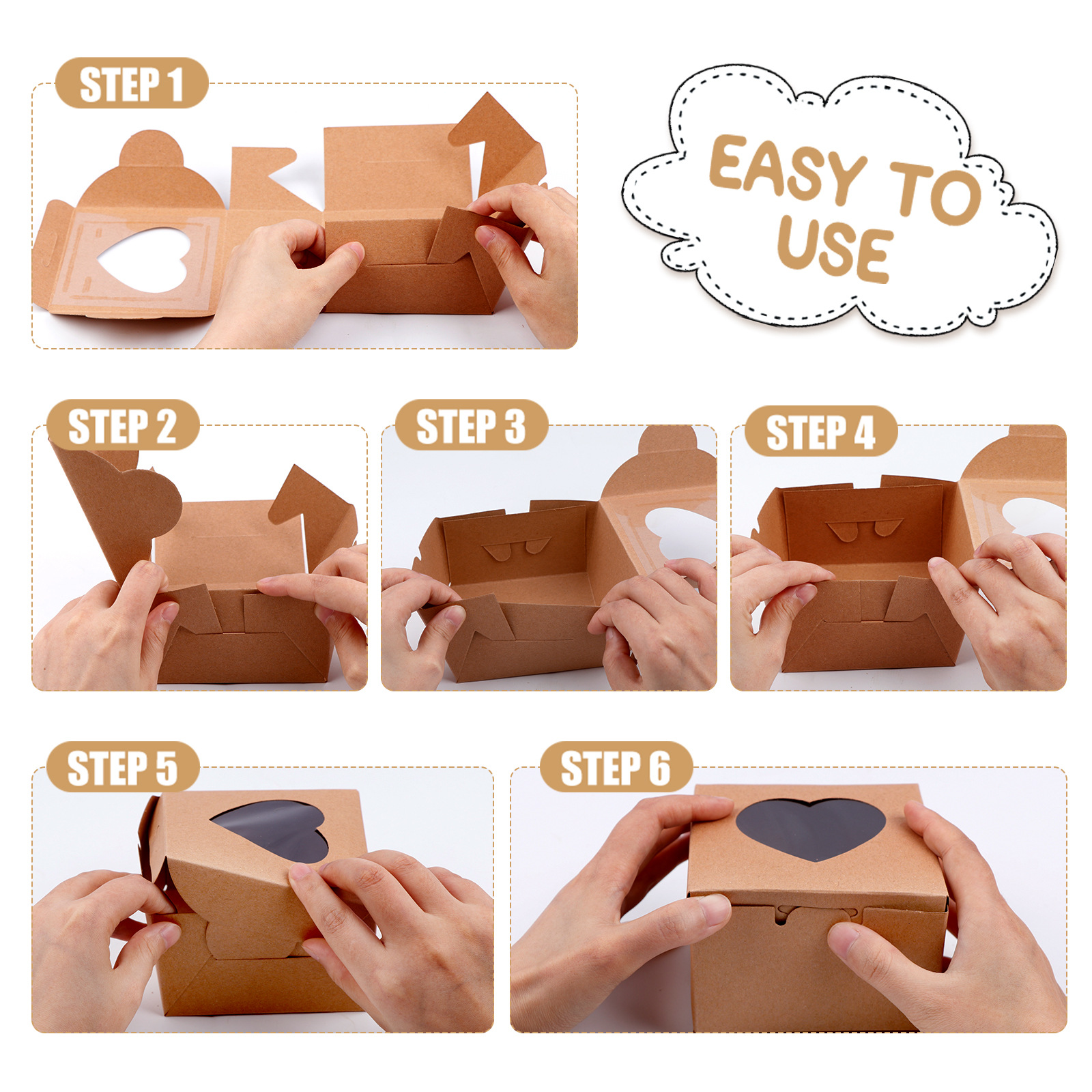 STEP 1

EASY TO USE

STEP 2

STEP 3

STEP 4

STEP 5

STEP 6