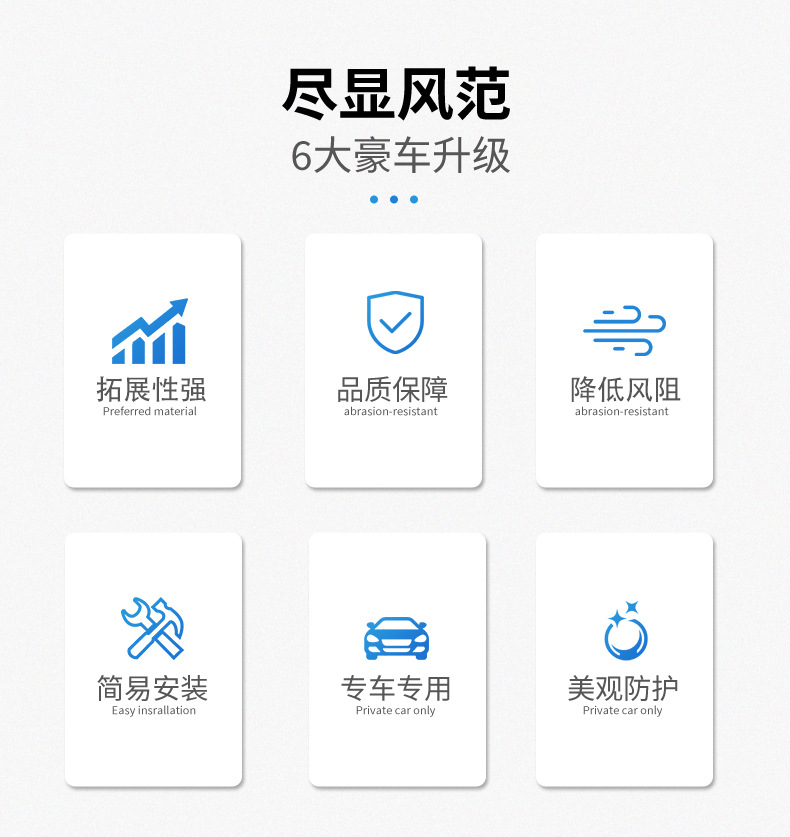 尽显风范
6大豪车升级

拓展性强
Preferred material

品质保障
abrasion-resistant

降低风阻
abrasion-resistant

简易安装
Easy insrallation

专车专用
Private car only

美观防护
Private car only