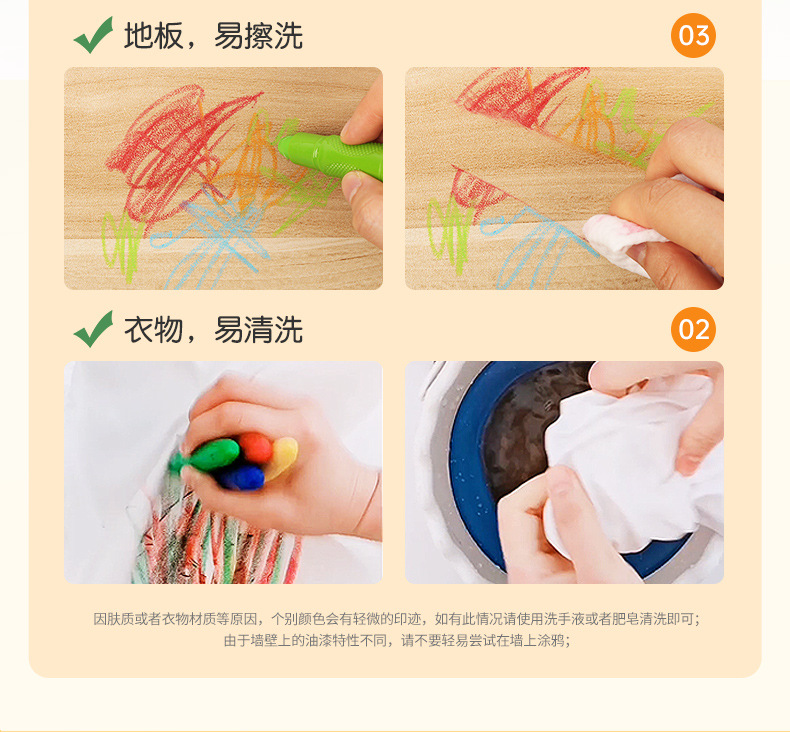 地板，易擦洗

03

衣物，易清洗

02

因肤质或者衣物材质等原因，个别颜色会有轻微的印迹，如有此情况请使用洗手液或者肥皂清洗即可；
由于墙壁上的油漆特性不同，请不要轻易尝试在墙上涂鸦；