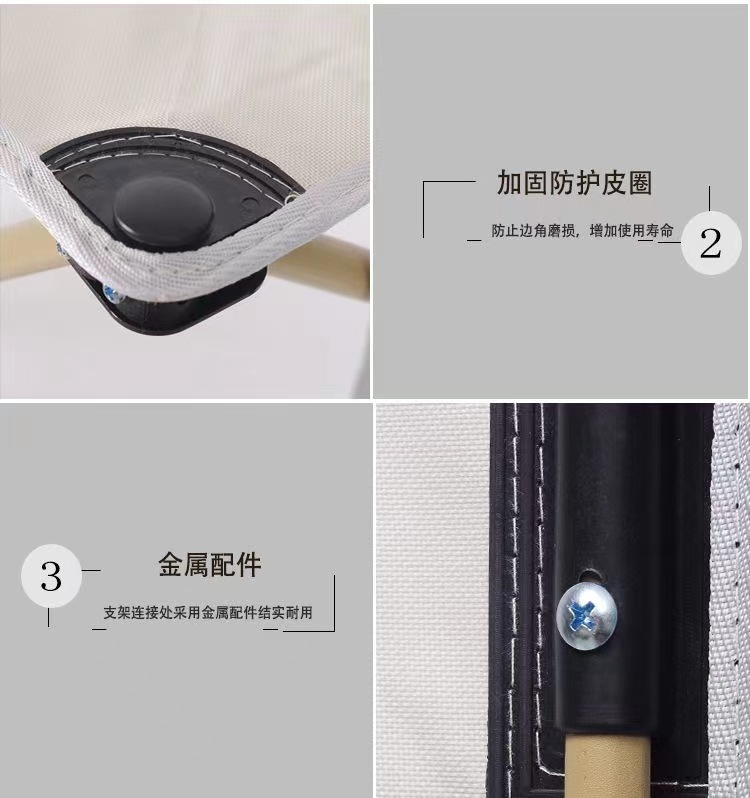 加固防护皮圈

防止边角磨损，增加使用寿命

2

3

金属配件

支架连接处采用金属配件结实耐用