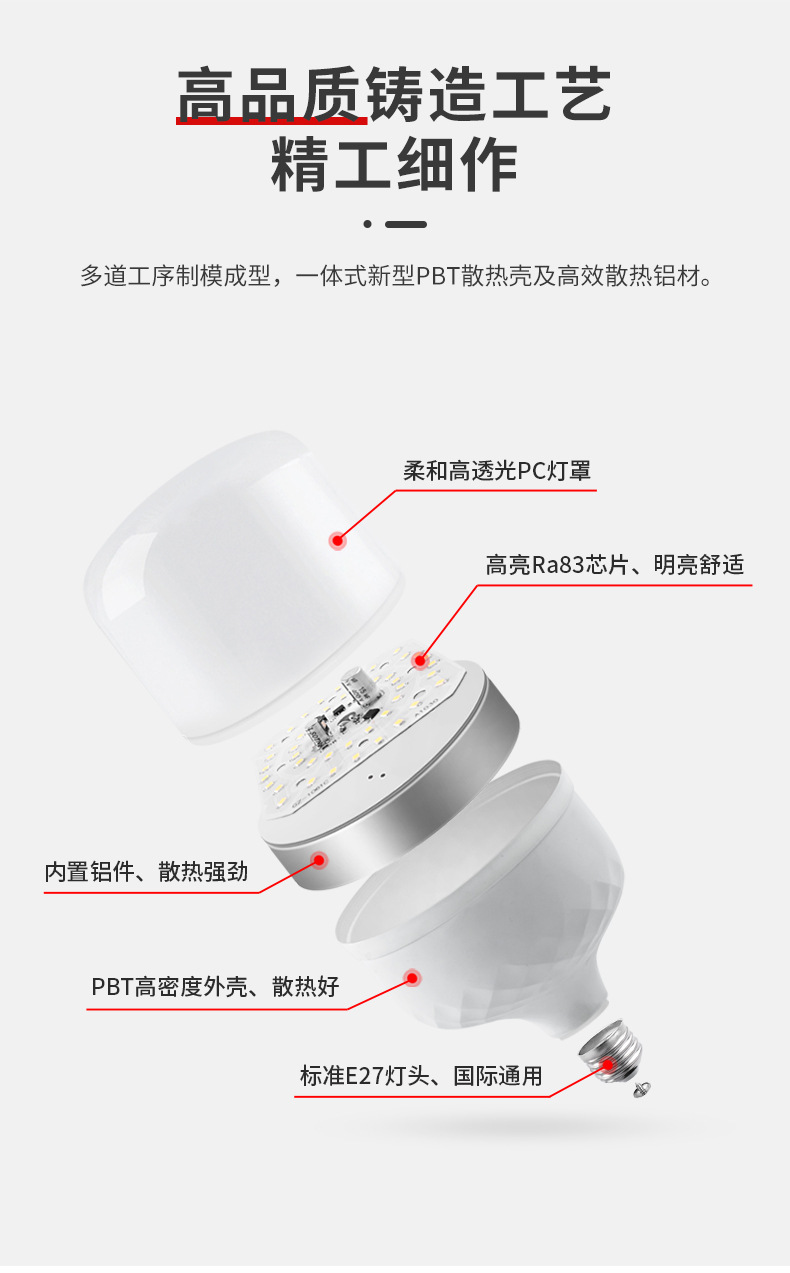 高品质铸造工艺
精工细作

多道工序制模成型，一体式新型PBT散热壳及高效散热铝材。

柔和高透光PC灯罩

高亮Ra83芯片、明亮舒适

内置铝件、散热强劲

PBT高密度外壳、散热好

标准E27灯头、国际通用