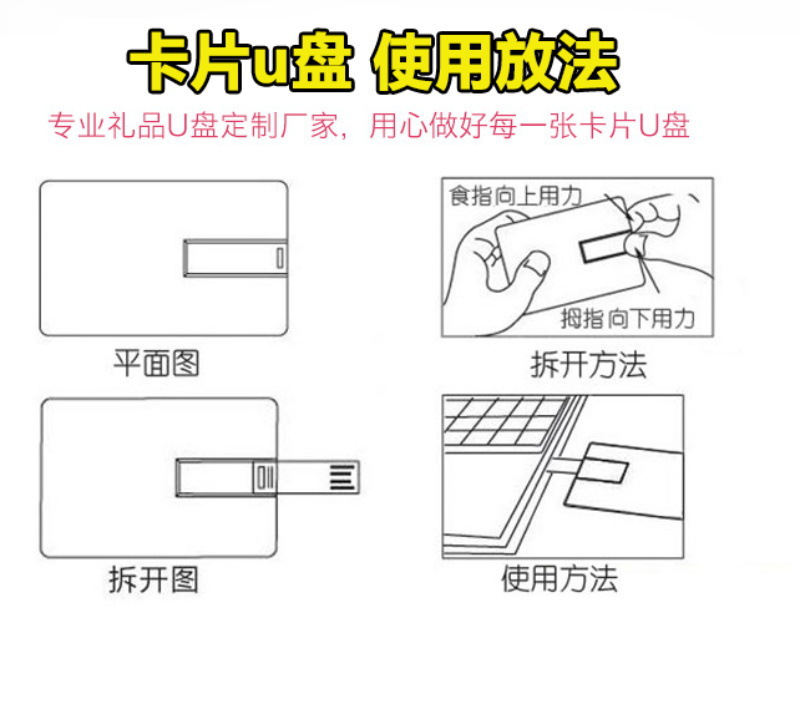 卡片u盘 使用放法

专业礼品U盘定制厂家，用心做好每一张卡片U盘

平面图

食指向上用力

拇指向下用力

拆开方法

拆开图

使用方法