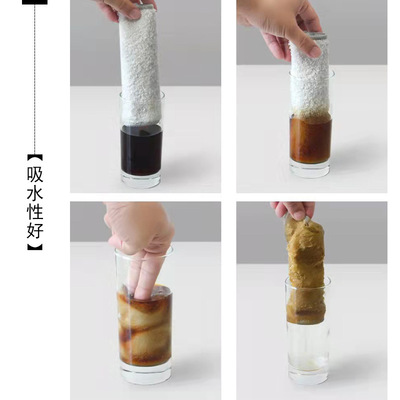 【吸水性好】