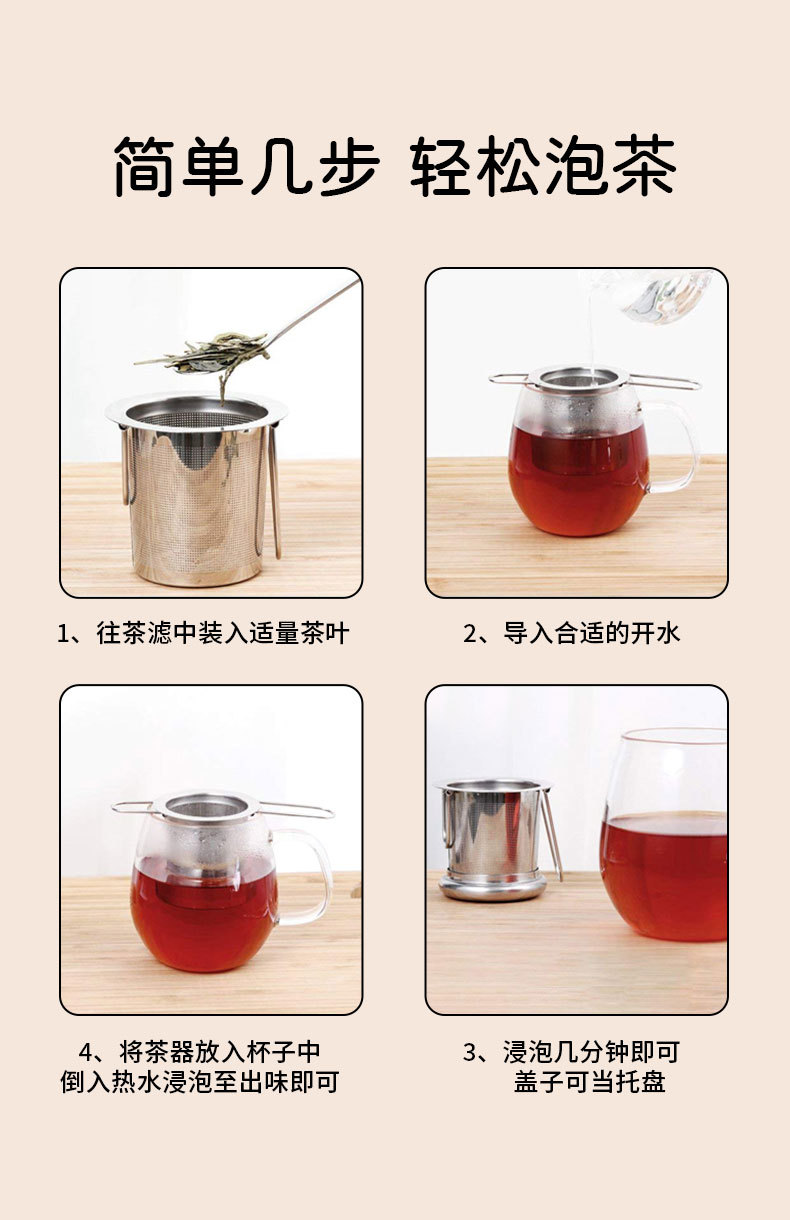 简单几步 轻松泡茶

1、往茶滤中装入适量茶叶

2、导入合适的开水

4、将茶器放入杯子中
倒入热水浸泡至出味即可

3、浸泡几分钟即可
盖子可当托盘