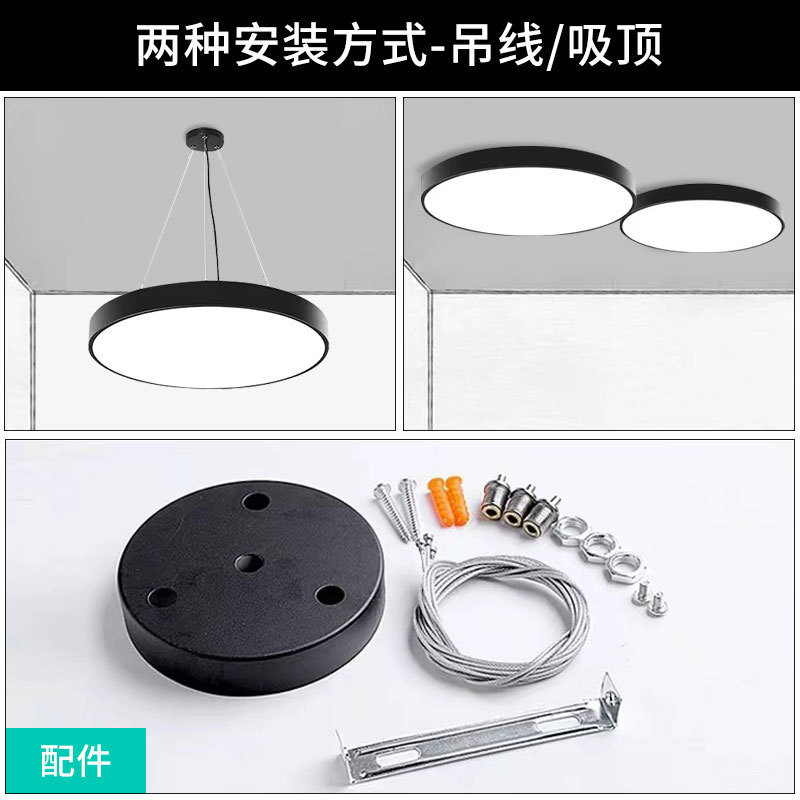 两种安装方式-吊线/吸顶

配件