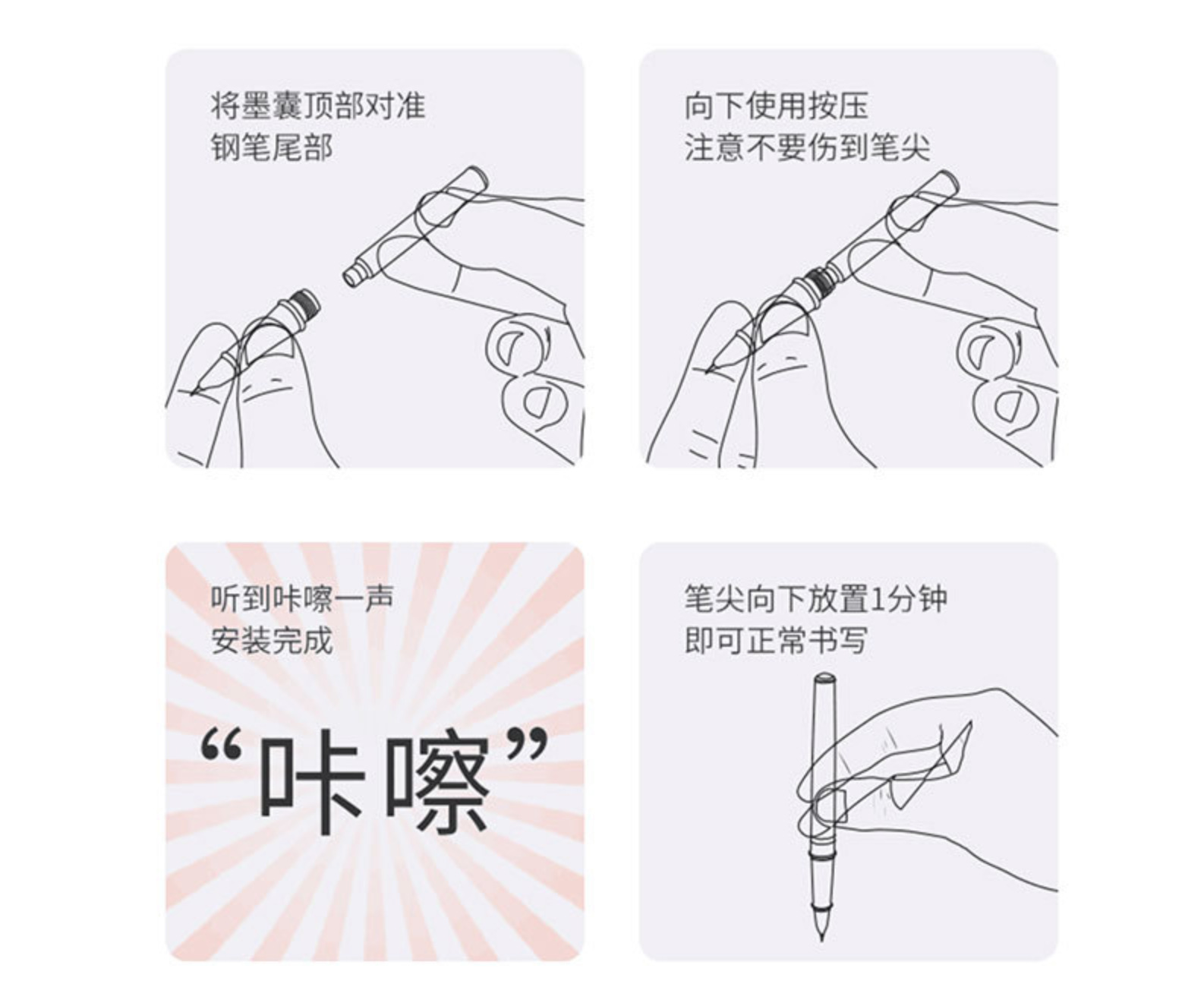 将墨囊顶部对准
钢笔尾部

向下使用按压
注意不要伤到笔尖

听到咔嚓一声
安装完成

“咔嚓”

笔尖向下放置1分钟
即可正常书写