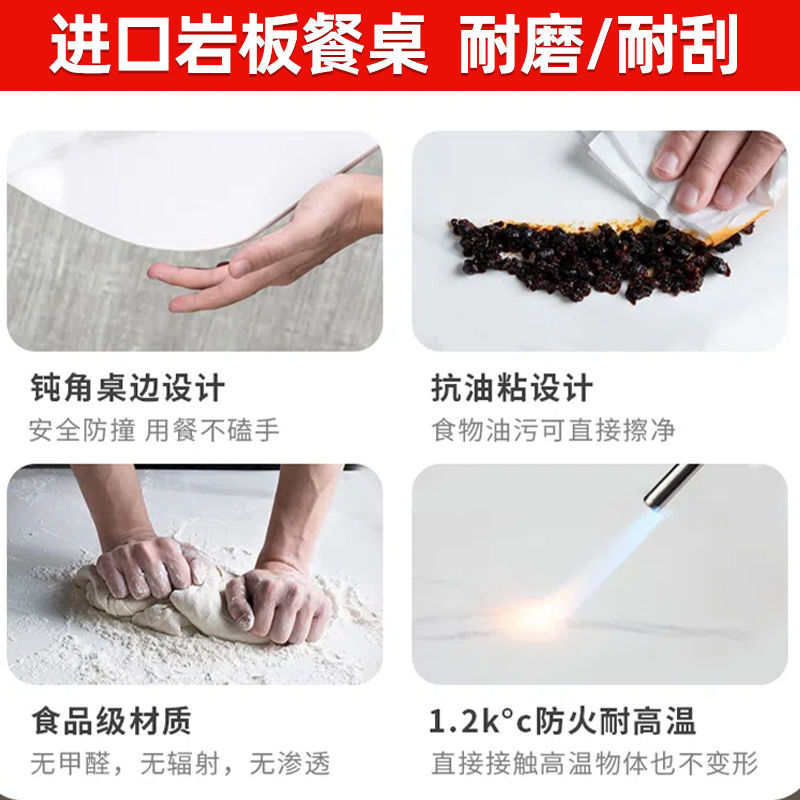 进口岩板餐桌 耐磨/耐刮

钝角桌边设计
安全防撞 用餐不磕手

抗油粘设计
食物油污可直接擦净

食品级材质
无甲醛，无辐射，无渗透

1.2k°c防火耐高温
直接接触高温物体也不变形