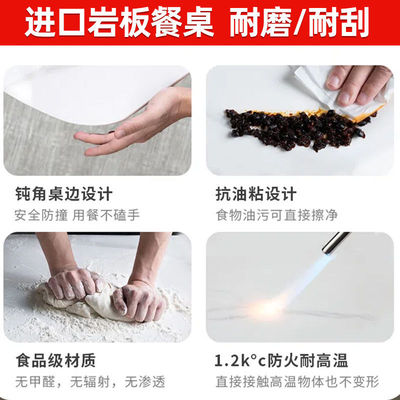 进口岩板餐桌 耐磨/耐刮

钝角桌边设计
安全防撞 用餐不磕手

抗油粘设计
食物油污可直接擦净

食品级材质
无甲醛，无辐射，无渗透

1.2k°c防火耐高温
直接接触高温物体也不变形