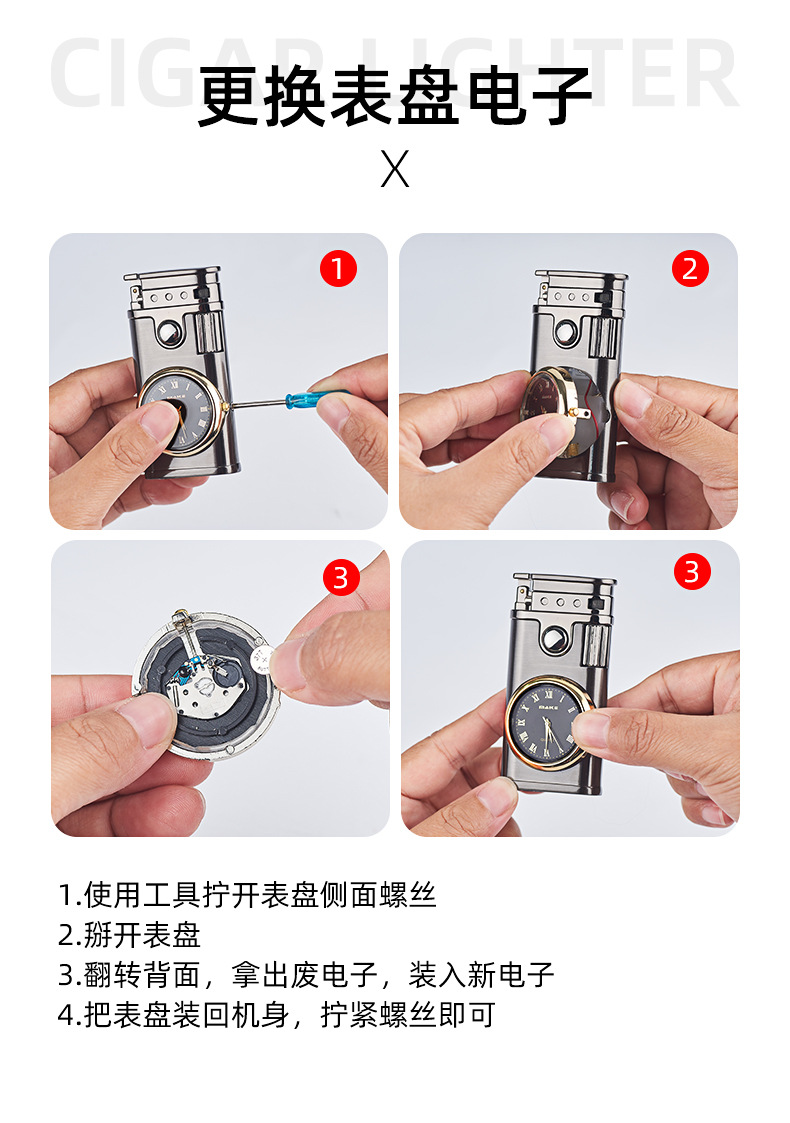 CIGAR LIGHTER
更换表盘电子
X

1

2

3

3

1.使用工具拧开表盘侧面螺丝
2.掰开表盘
3.翻转背面，拿出废电子，装入新电子
4.把表盘装回机身，拧紧螺丝即可