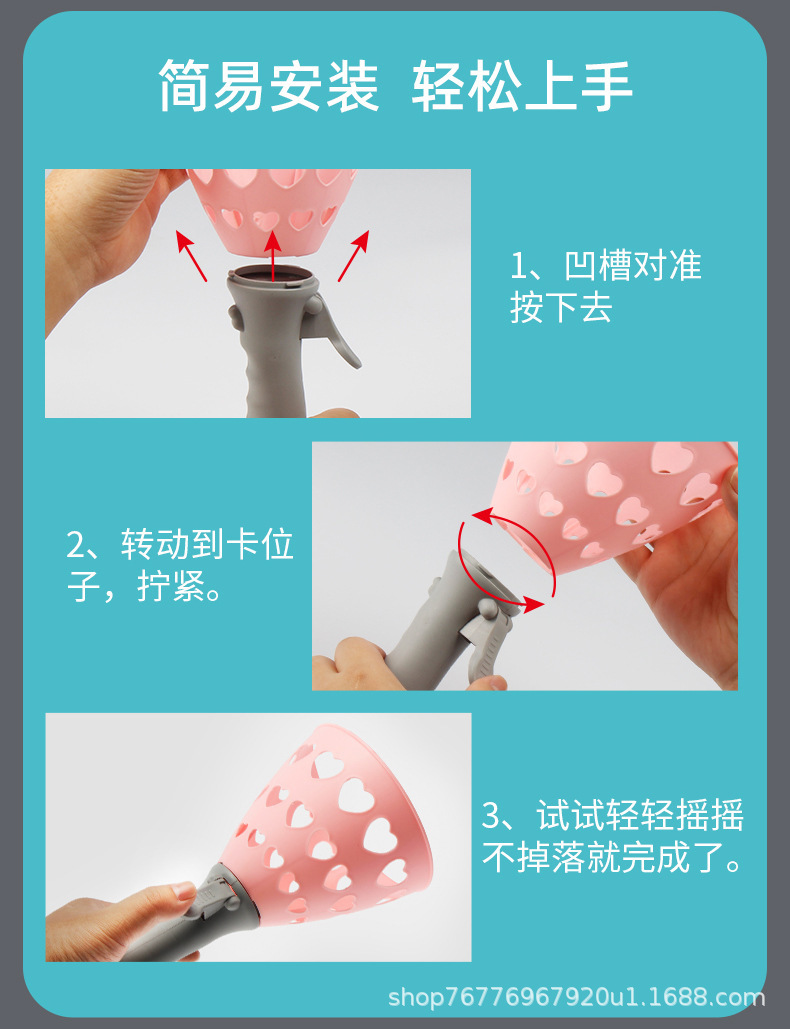 简易安装 轻松上手

1、凹槽对准按下去

2、转动到卡位子，拧紧。

3、试试轻轻摇摇不掉落就完成了。

shop76776967920u1.1688.com