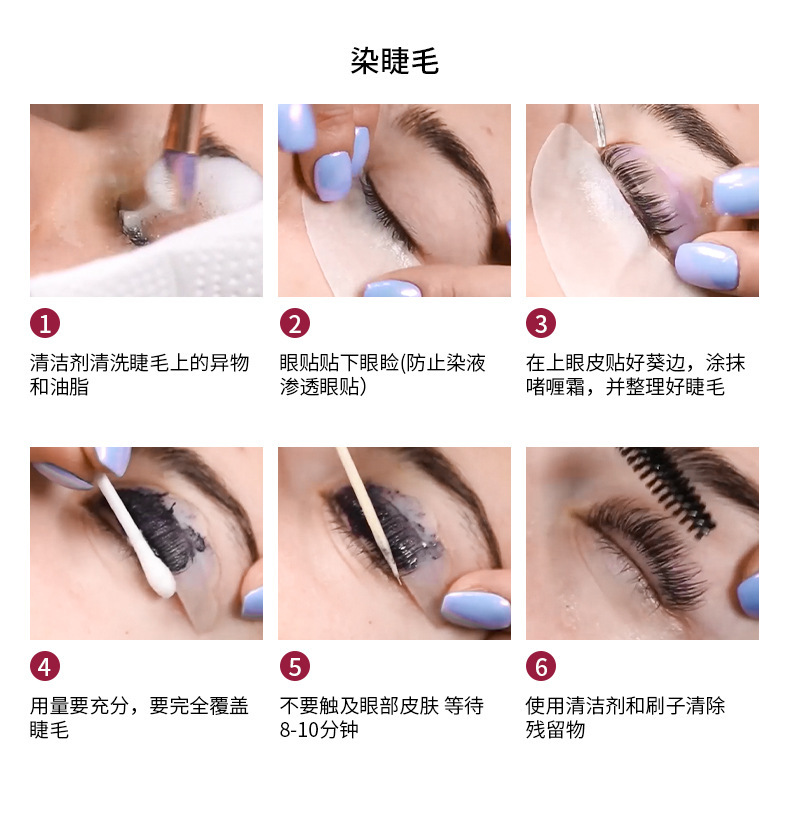 染睫毛

1

清洁剂清洗睫毛上的异物和油脂

2

眼贴贴下眼睑(防止染液渗透眼贴)

3

在上眼皮贴好葵边，涂抹啫喱霜，并整理好睫毛

4

用量要充分，要完全覆盖睫毛

5

不要触及眼部皮肤 等待8-10分钟

6

使用清洁剂和刷子清除残留物