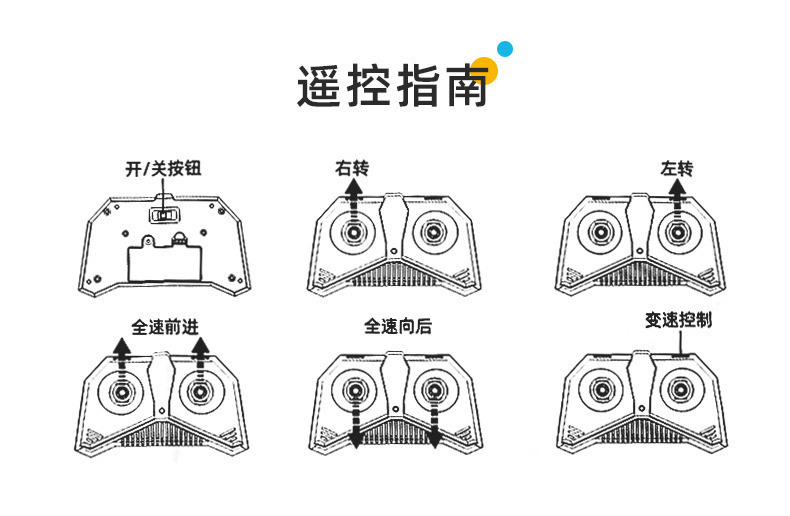 遥控指南

开/关按钮

右转

左转

全速前进

全速向后

变速控制