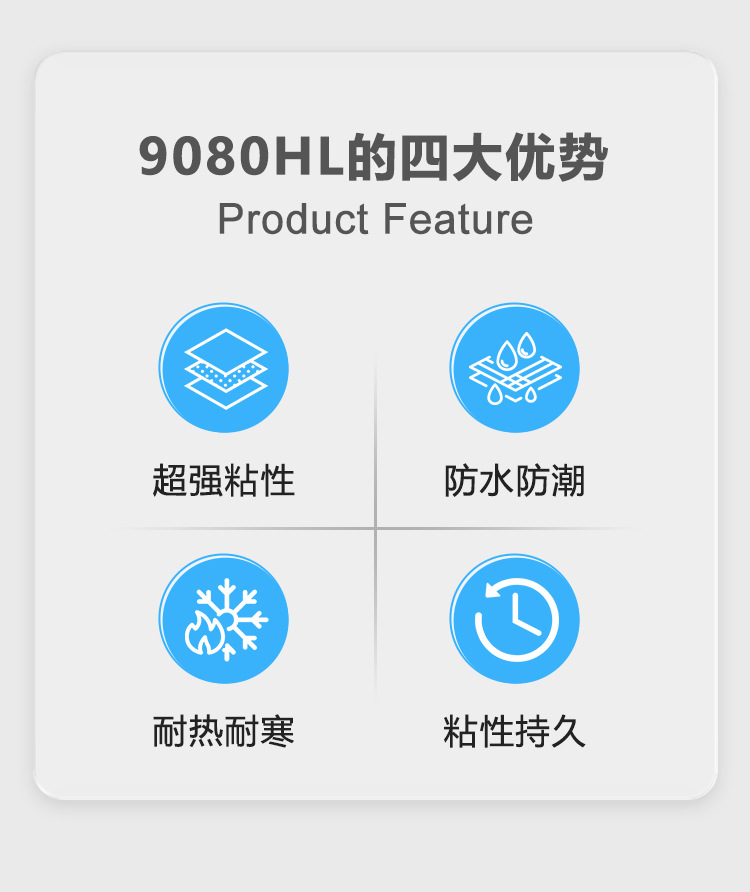 9080HL的四大优势
Product Feature

超强粘性

防水防潮

耐热耐寒

粘性持久