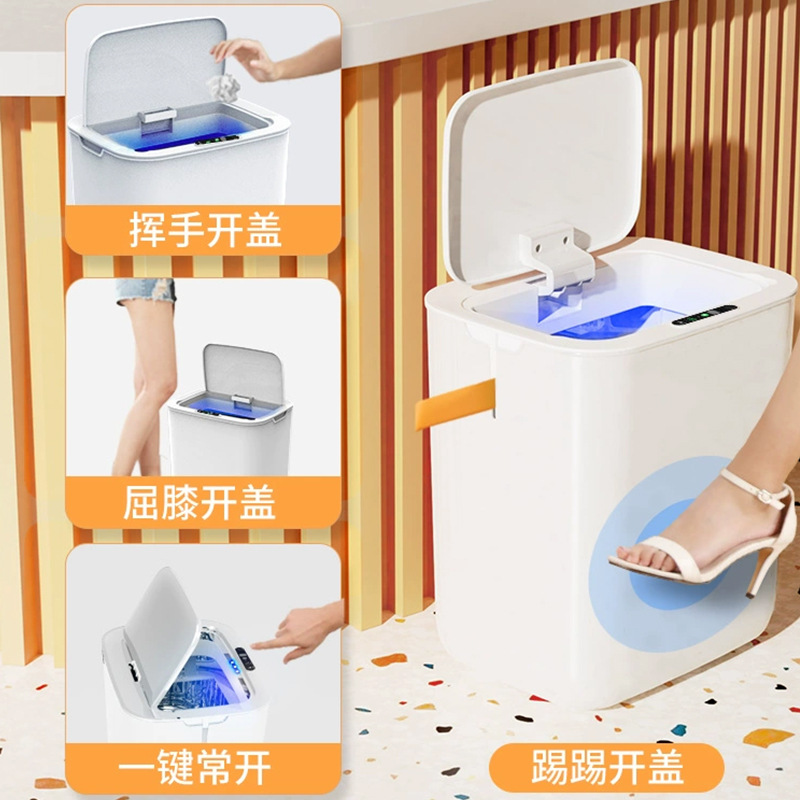 挥手开盖

屈膝开盖

一键常开

踢踢开盖