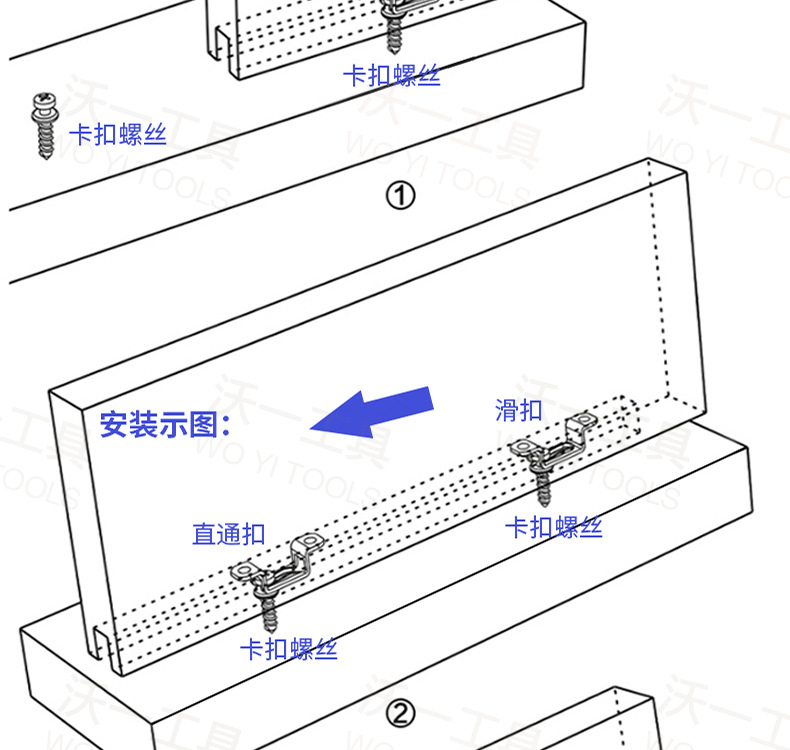 卡扣螺丝

卡扣螺丝

沃一工具
WO YI TOOLS

①

安装示图:

滑扣

卡扣螺丝

直通扣

卡扣螺丝

②