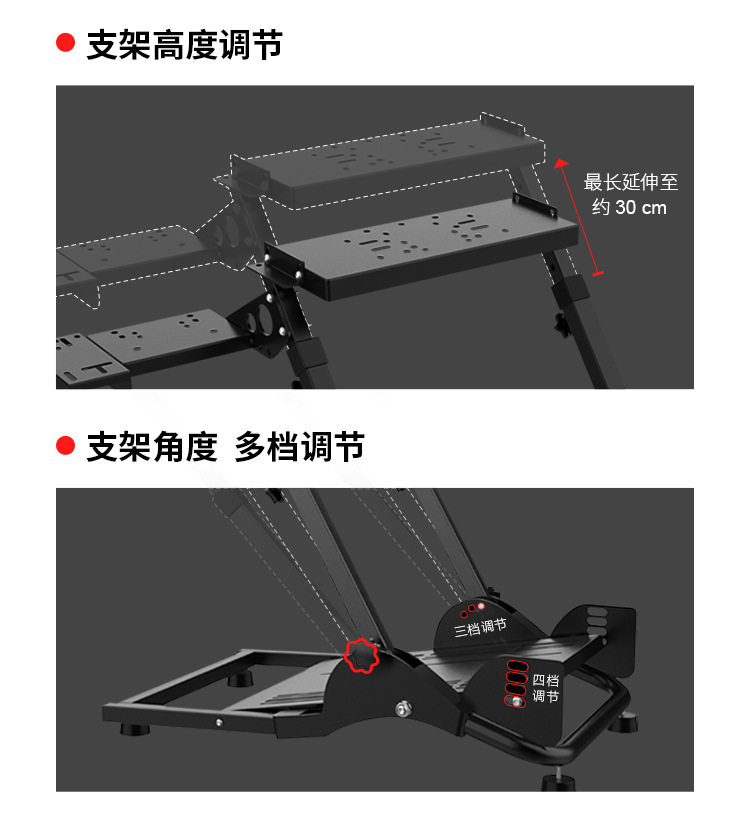 支架高度调节

最长延伸至约 30 cm

支架角度 多档调节

三档调节

四档调节